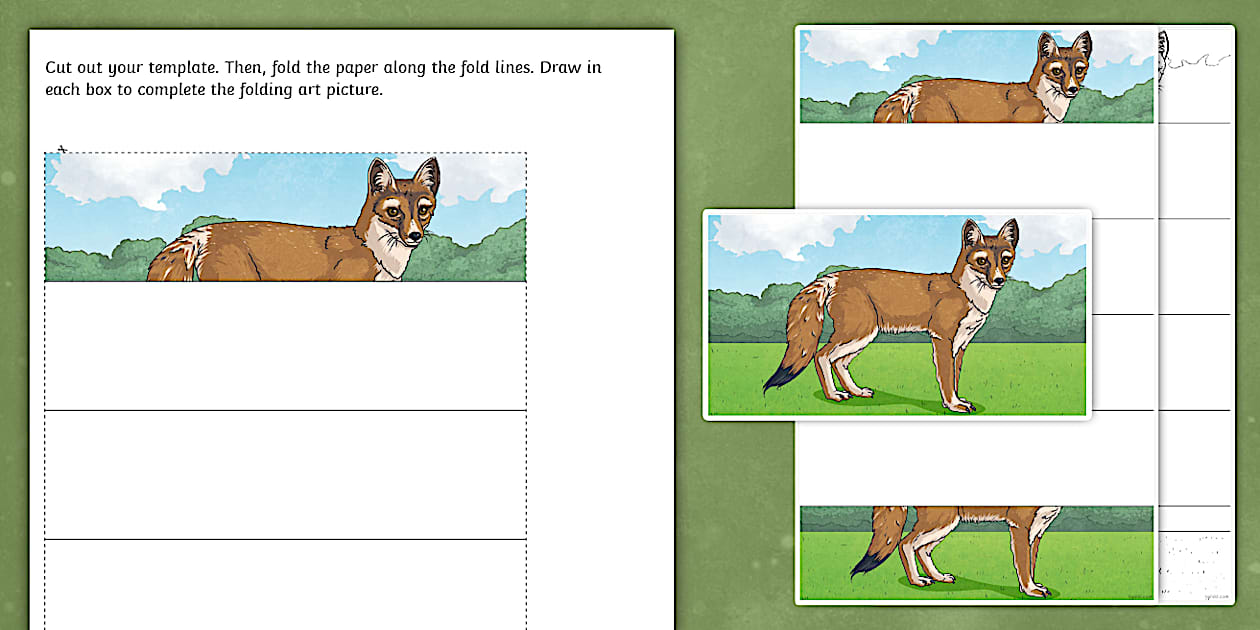 Cut out your template. Then, fold the paper along the fold lines. Draw in each box to complete the folding art picture.