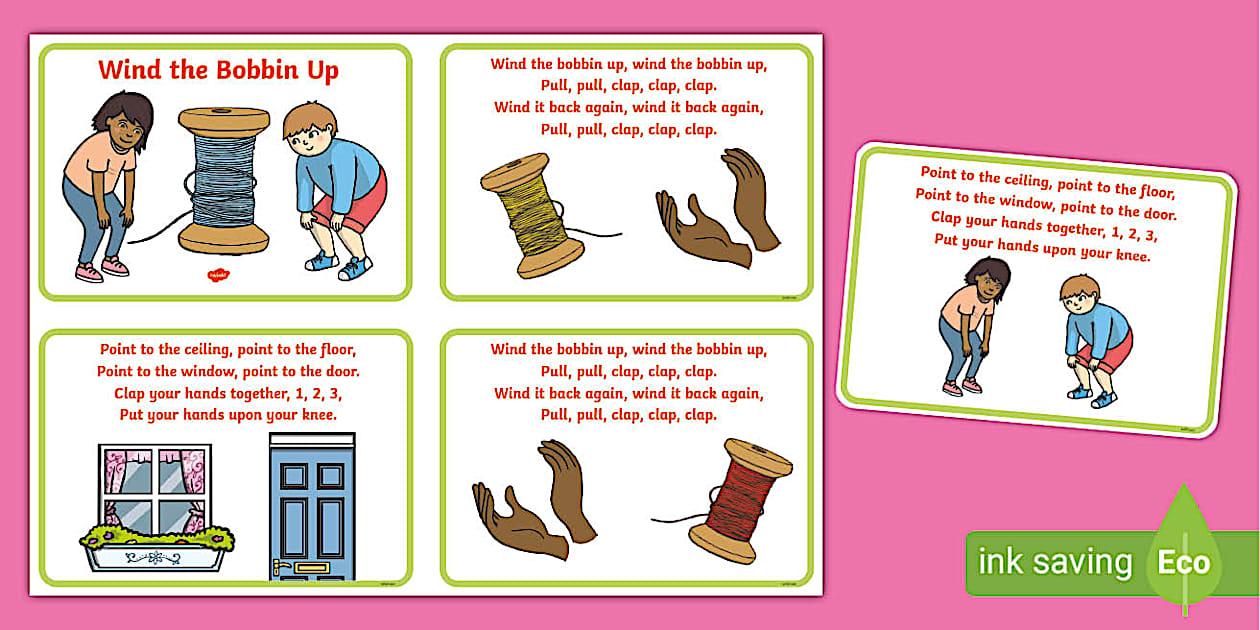 Wind the Bobbin Up

Wind the bobbin up, wind the bobbin up,
Pull, pull, clap, clap, clap.
Wind it back again, wind it back again,
Pull, pull, clap, clap, clap.

Point to the ceiling, point to the floor,
Point to the window, point to the door.
Clap your hands together, 1, 2, 3,
Put your hands upon your knee.

Wind the bobbin up, wind the bobbin up,
Pull, pull, clap, clap, clap.
Wind it back again, wind it back again,
Pull, pull, clap, clap, clap.

Point to the ceiling, point to the floor,
Point to the window, point to the door.
Clap your hands together, 1, 2, 3,
Put your hands upon your knee.

ink saving Eco