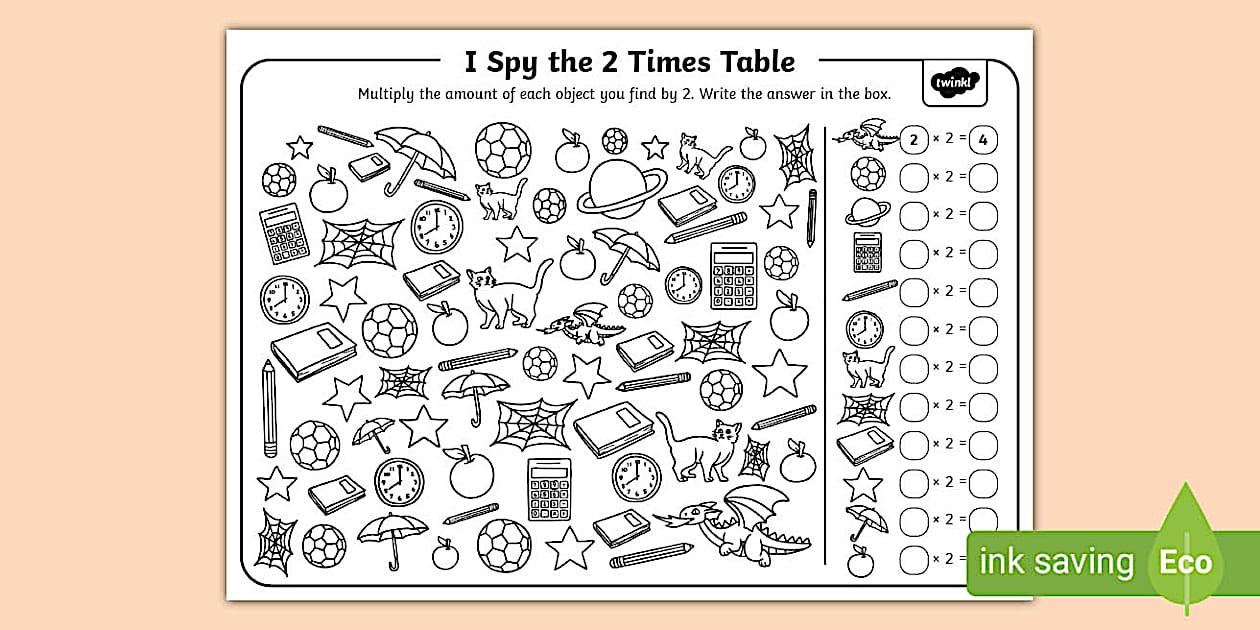 I Spy the 2 Times Table

twinkl

Multiply the amount of each object you find by 2. Write the answer in the box.

2 × 2 = 4
× 2 =
× 2 =
× 2 =
× 2 =
× 2 =
× 2 =
× 2 =
× 2 =
× 2 =
× 2 =
× 2 =

ink saving Eco