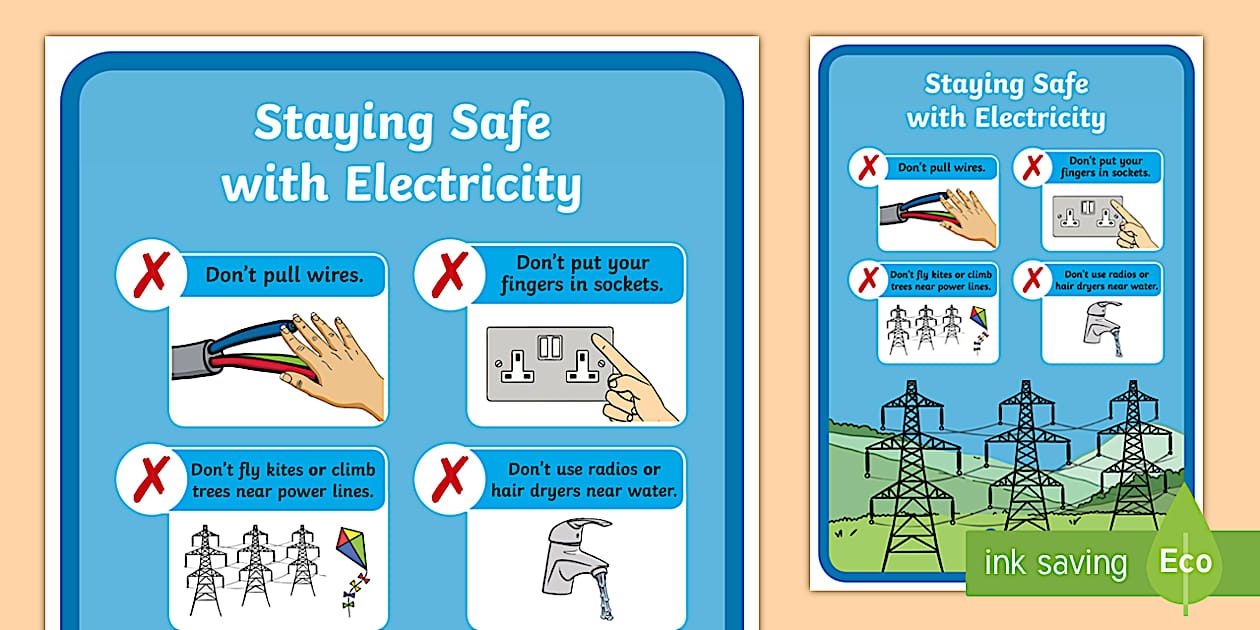 Staying Safe with Electricity

Don't pull wires.

Don't put your fingers in sockets.

Don't fly kites or climb trees near power lines.

Don't use radios or hair dryers near water.

Staying Safe with Electricity

Don't pull wires.

Don't put your fingers in sockets.

Don't fly kites or climb trees near power lines.

Don't use radios or hair dryers near water.

ink saving

Eco