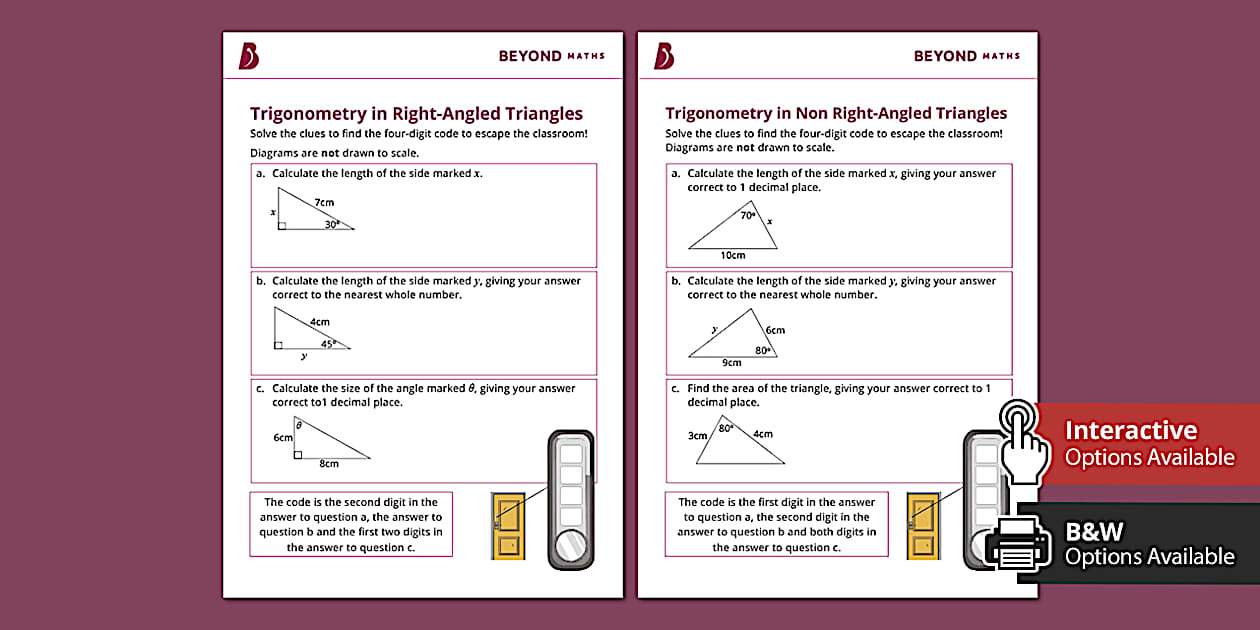 BEYOND MATHS

Trigonometry in Right-Angled Triangles

Solve the clues to find the four-digit code to escape the classroom!

Diagrams are **not** drawn to scale.

a. Calculate the length of the side marked $x$.

7cm
$x$
30°

b. Calculate the length of the side marked $y$, giving your answer correct to the nearest whole number.

4cm
45°
$y$

c. Calculate the size of the angle marked $\theta$, giving your answer correct to1 decimal place.

$\theta$
6cm
8cm

The code is the second digit in the answer to question a, the answer to question b and the first two digits in the answer to question c.

BEYOND MATHS

Trigonometry in Non Right-Angled Triangles

Solve the clues to find the four-digit code to escape the classroom!

Diagrams are **not** drawn to scale.

a. Calculate the length of the side marked $x$, giving your answer correct to 1 decimal place.

70°
$x$
10cm

b. Calculate the length of the side marked $y$, giving your answer correct to the nearest whole number.

$y$
6cm
80°
9cm

c. Find the area of the triangle, giving your answer correct to 1 decimal place.

3cm
80°
4cm

The code is the first digit in the answer to question a, the second digit in the answer to question b and both digits in the answer to question c.

Interactive
Options Available

B&W
Options Available