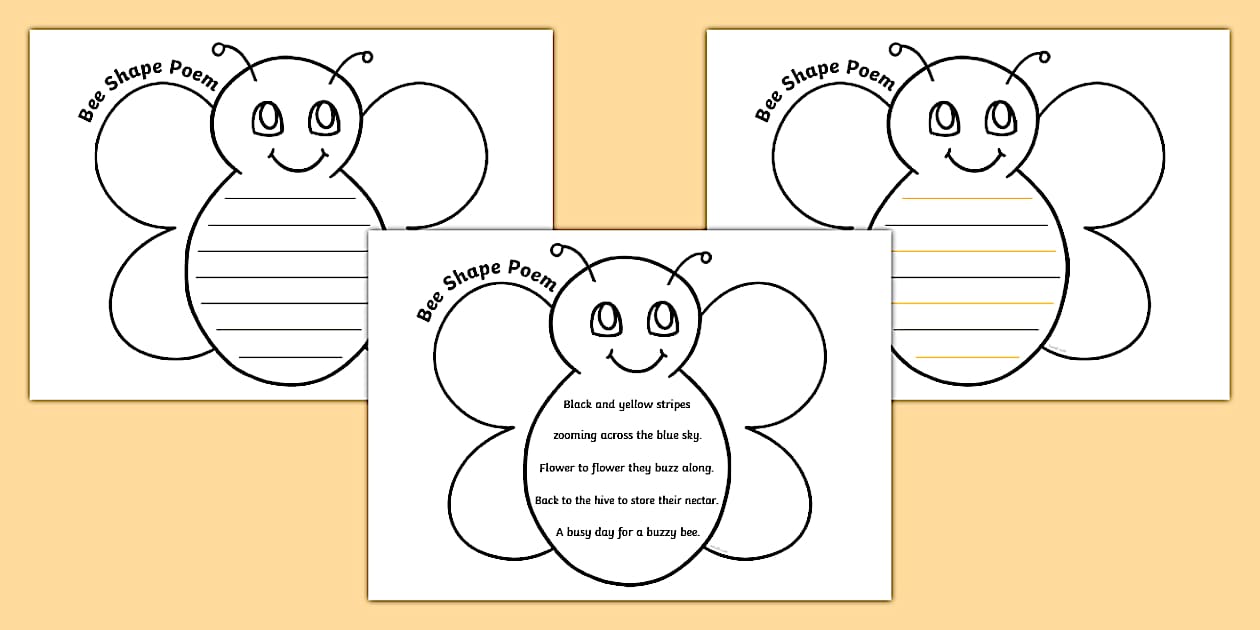 Bee Shape Poem

Bee Shape Poem

Bee Shape Poem

Black and yellow stripes

zooming across the blue sky.

Flower to flower they buzz along.

Back to the hive to store their nectar.

A busy day for a buzzy bee.