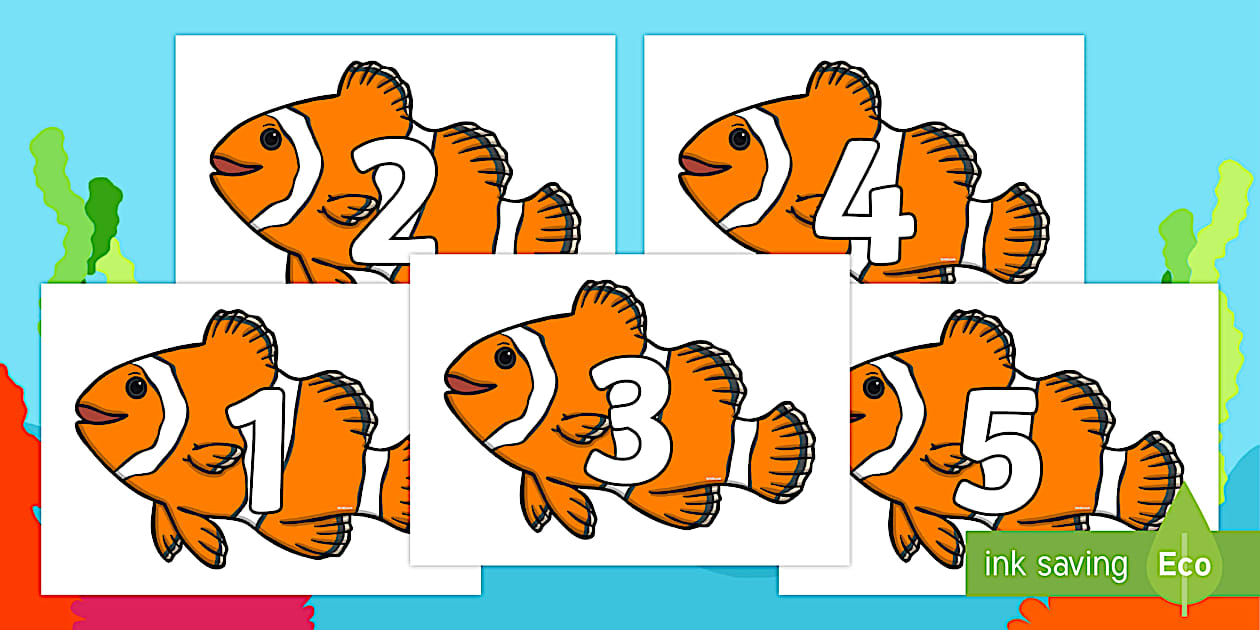 2

4

1

3

5

ink saving Eco