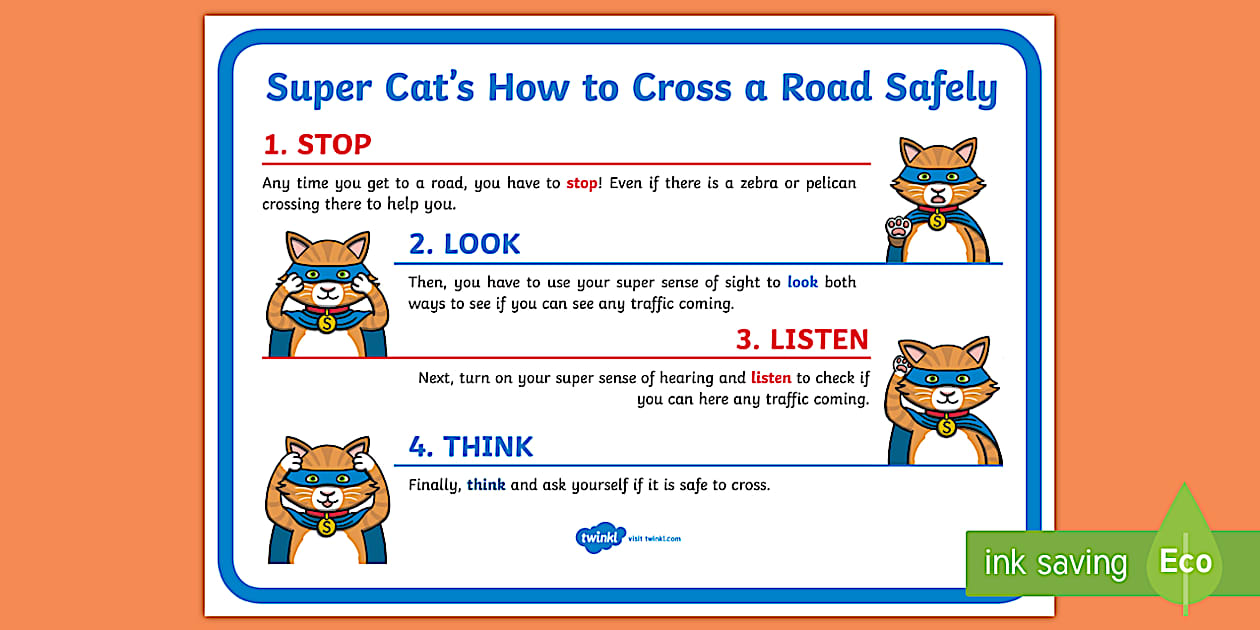 Super Cat's How to Cross a Road Safely

1. STOP

Any time you get to a road, you have to stop! Even if there is a zebra or pelican crossing there to help you.

2. LOOK

Then, you have to use your super sense of sight to look both ways to see if you can see any traffic coming.

3. LISTEN

Next, turn on your super sense of hearing and listen to check if you can here any traffic coming.

4. THINK

Finally, think and ask yourself if it is safe to cross.

twinkl visit twinkl.com

ink saving Eco