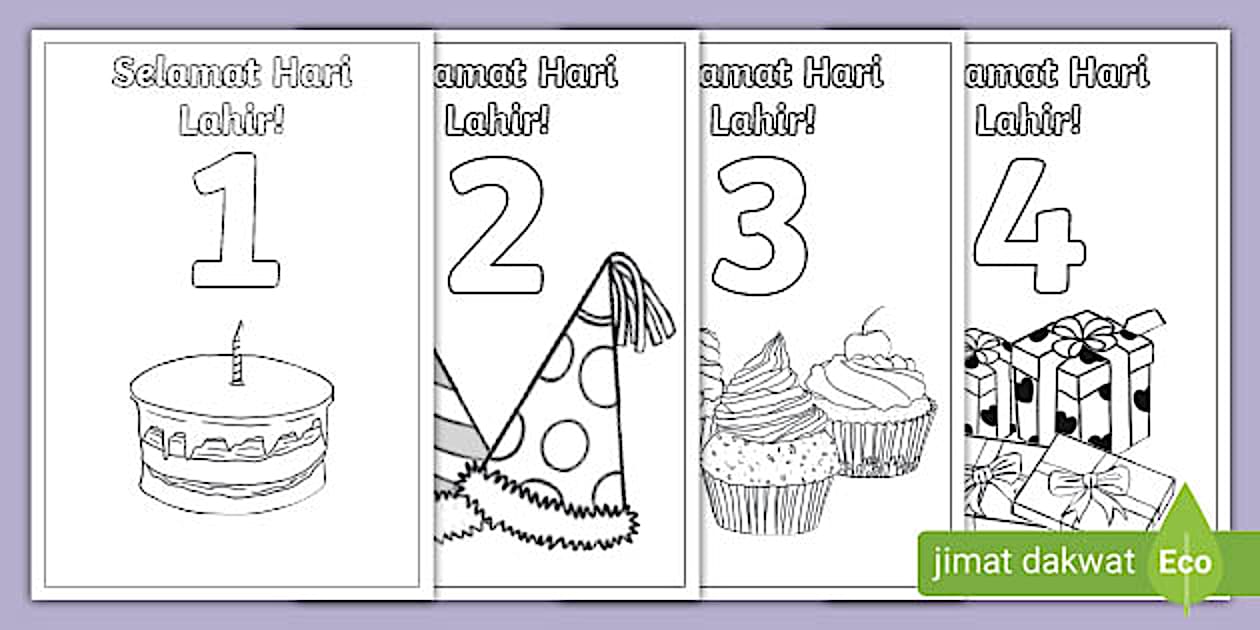 Selamat Hari Lahir!

1

amat Hari Lahir!

2

amat Hari Lahir!

3

amat Hari Lahir!

4

jimat dakwat Eco