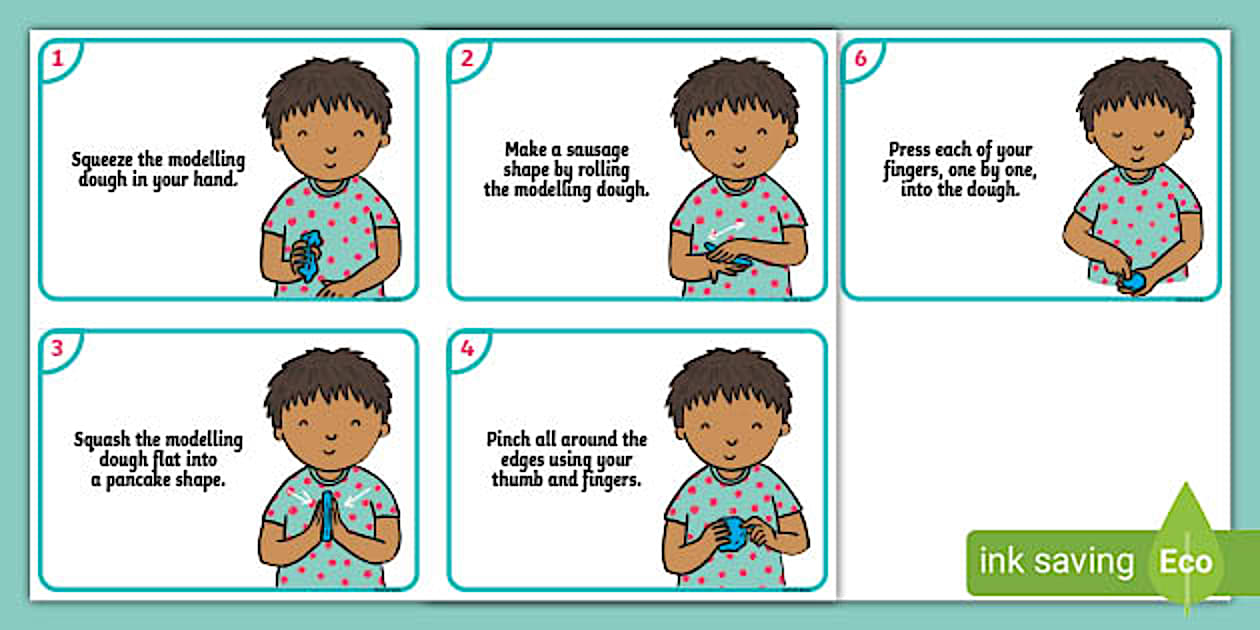 1

Squeeze the modelling dough in your hand.

2

Make a sausage shape by rolling the modelling dough.

3

Squash the modelling dough flat into a pancake shape.

4

Pinch all around the edges using your thumb and fingers.

6

Press each of your fingers, one by one, into the dough.

ink saving Eco