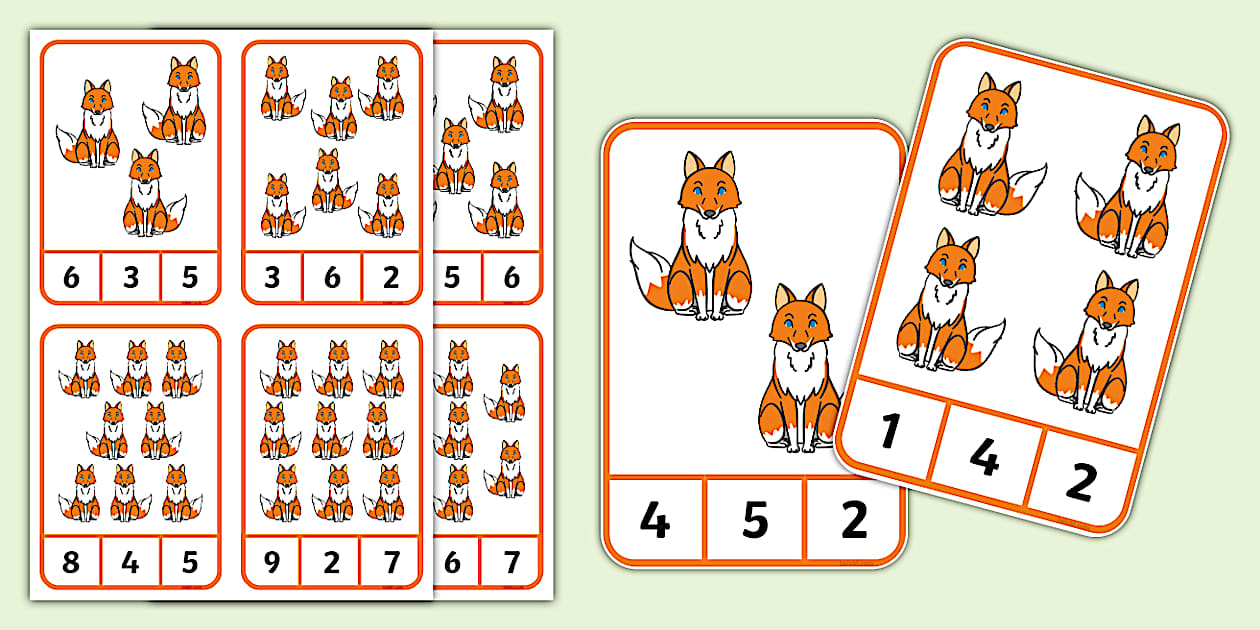 6 3 5

3 6 2

5 6

8 4 5

9 2 7

6 7

4 5 2

1 4 2