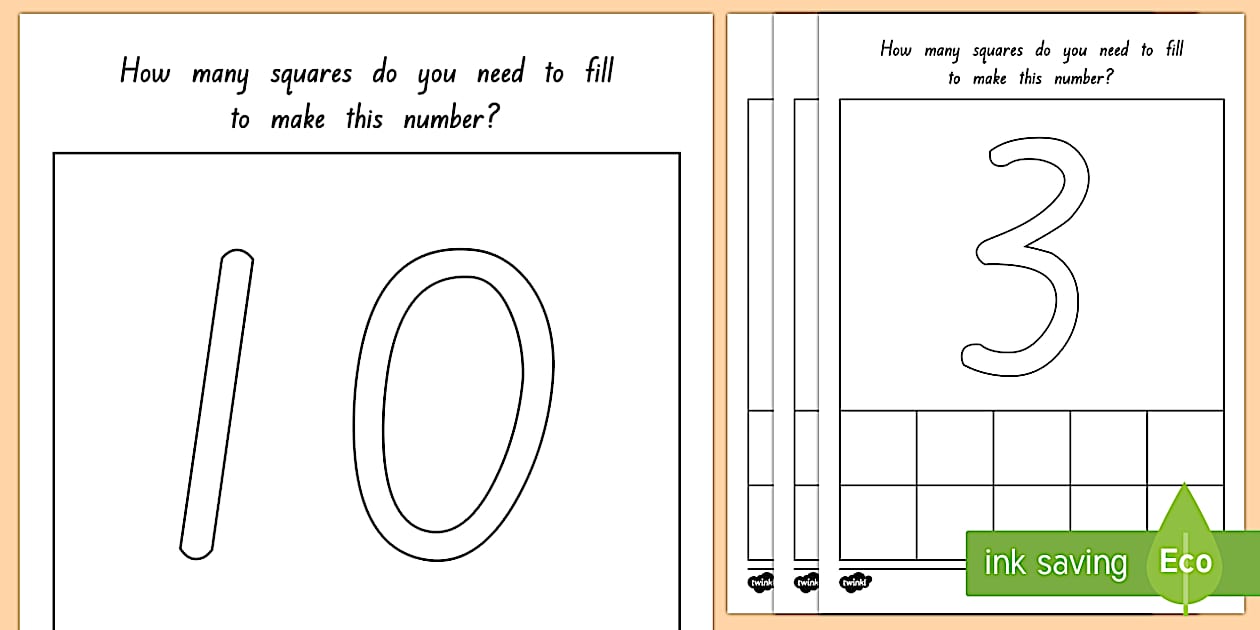 How many squares do you need to fill to make this number?

10

How many squares do you need to fill to make this number?

3

twinkl twinkl twinkl

ink saving Eco