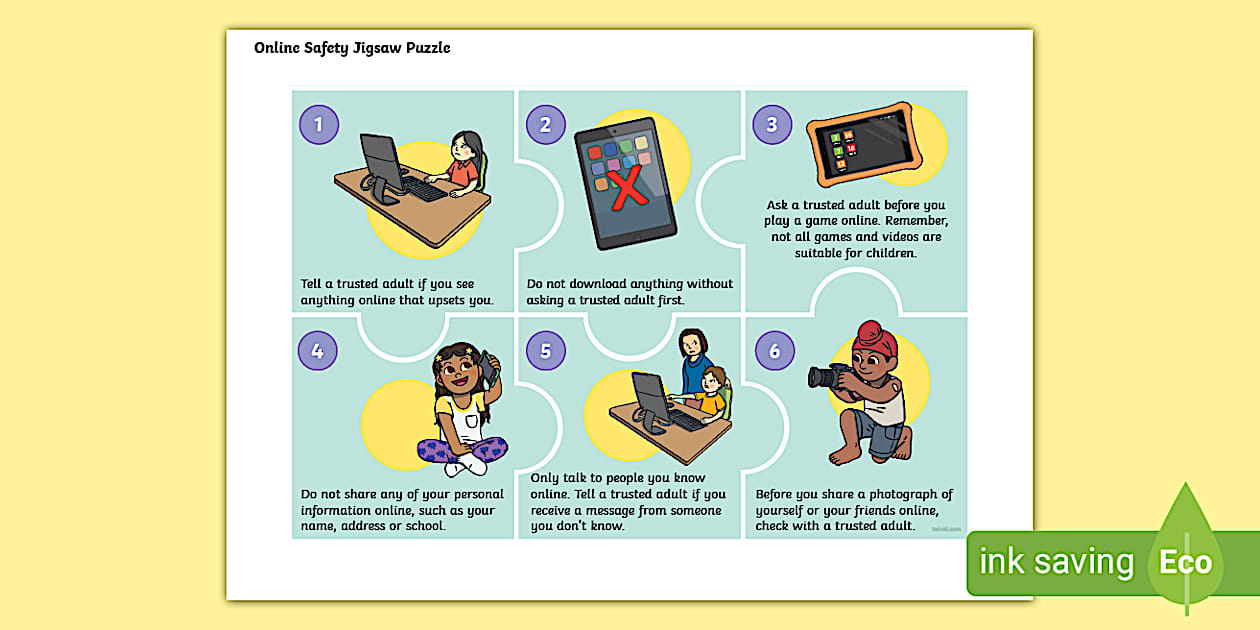 Online Safety Jigsaw Puzzle

1

Tell a trusted adult if you see anything online that upsets you.

2

Do not download anything without asking a trusted adult first.

3

Ask a trusted adult before you play a game online. Remember, not all games and videos are suitable for children.

4

Do not share any of your personal information online, such as your name, address or school.

5

Only talk to people you know online. Tell a trusted adult if you receive a message from someone you don't know.

6

Before you share a photograph of yourself or your friends online, check with a trusted adult.

twinkl.com

ink saving Eco