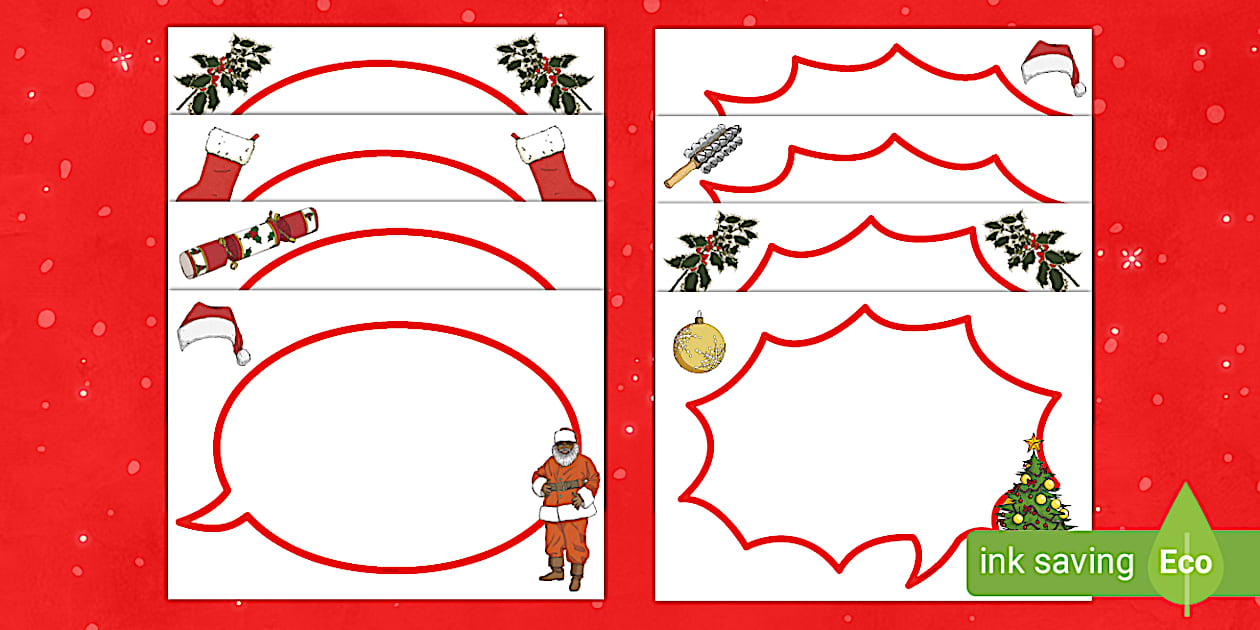 ink saving Eco