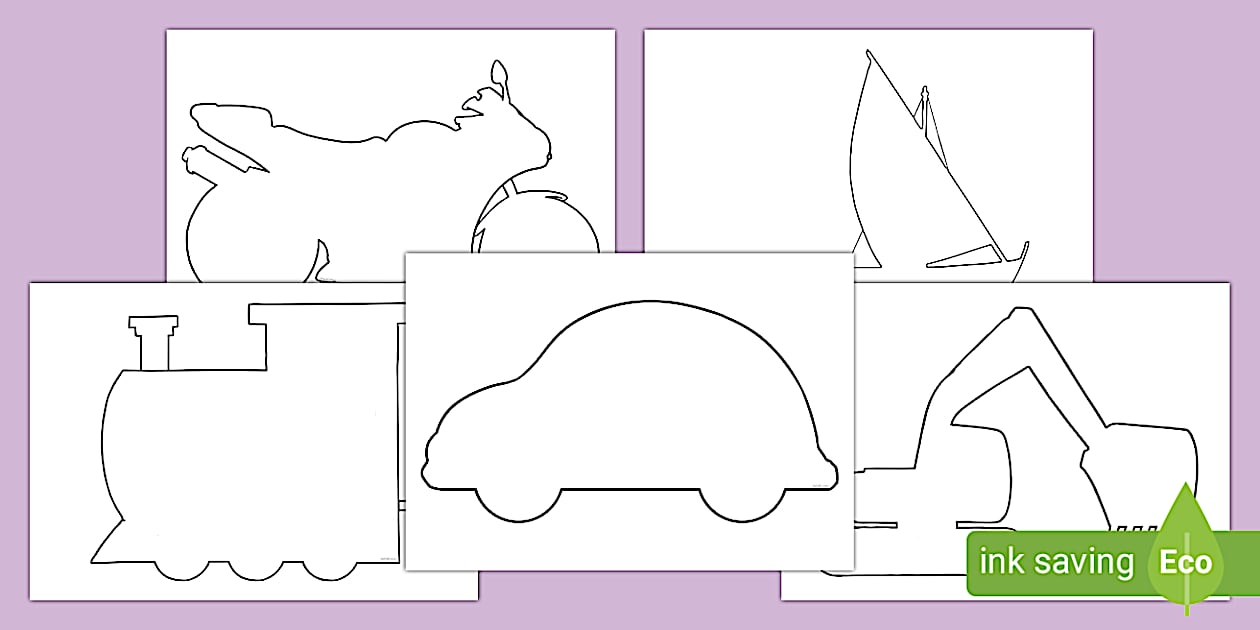 ink saving Eco