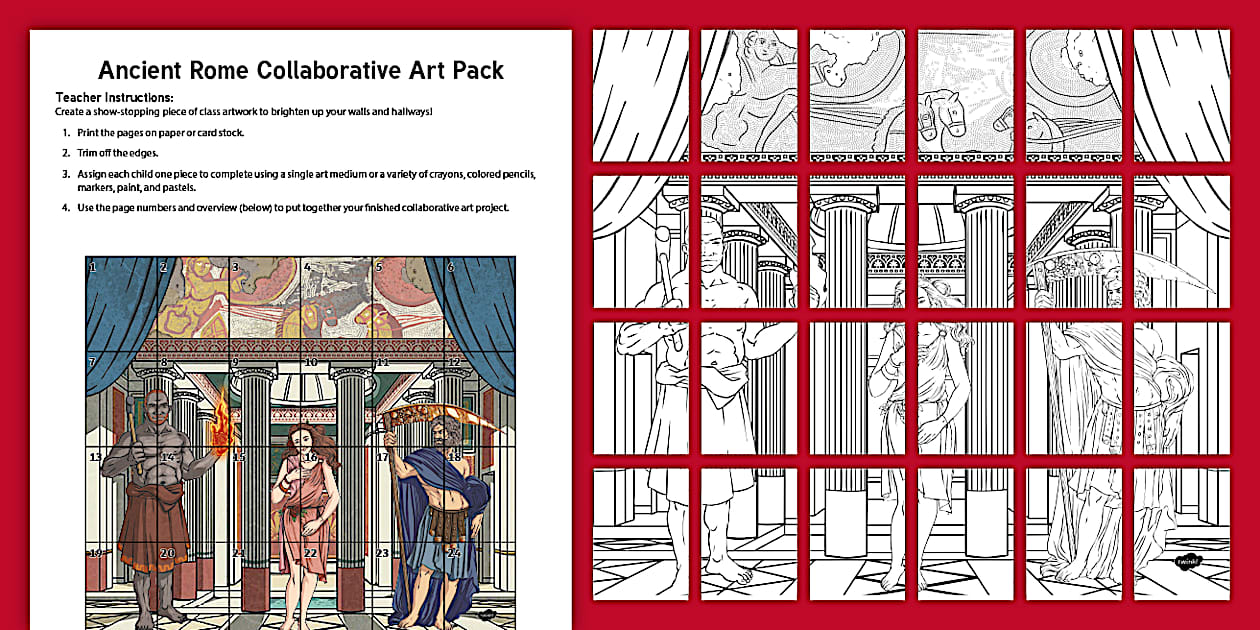 Ancient Rome Collaborative Art Pack

Teacher Instructions:
Create a show-stopping piece of class artwork to brighten up your walls and hallways!

1. Print the pages on paper or card stock.
2. Trim off the edges.
3. Assign each child one piece to complete using a single art medium or a variety of crayons, colored pencils, markers, paint, and pastels.
4. Use the page numbers and overview (below) to put together your finished collaborative art project.

1 2 3 4 5 6
7 8 9 10 11 12
13 14 15 16 17 18
19 20 21 22 23 24

twinkl