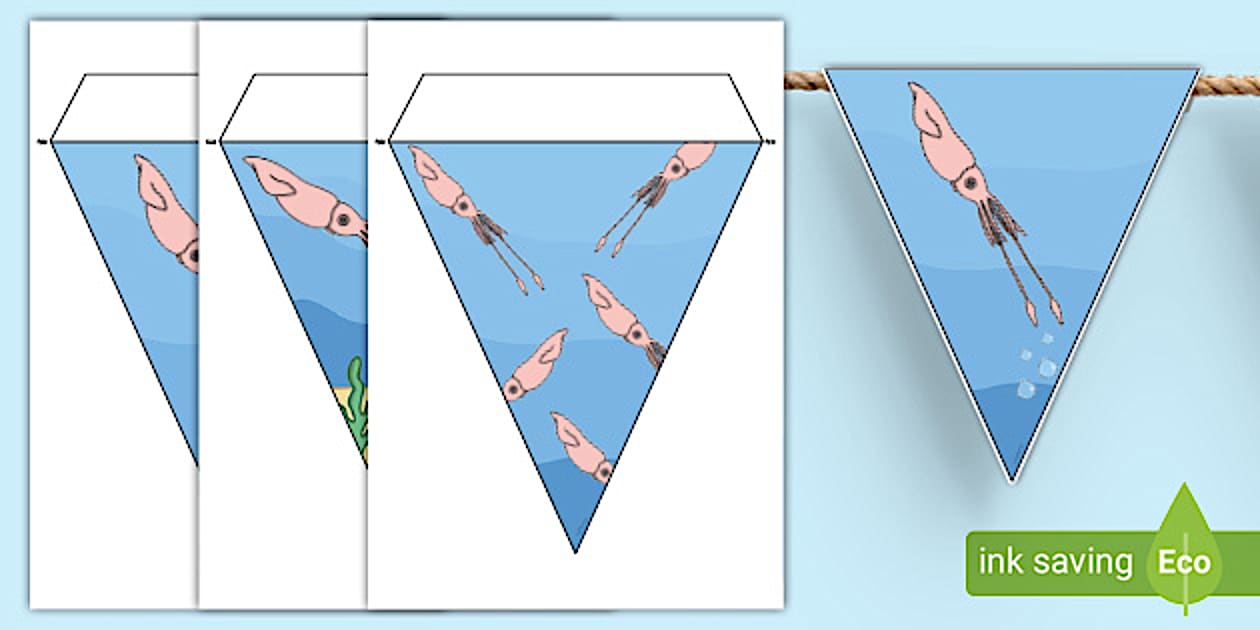 ink saving Eco