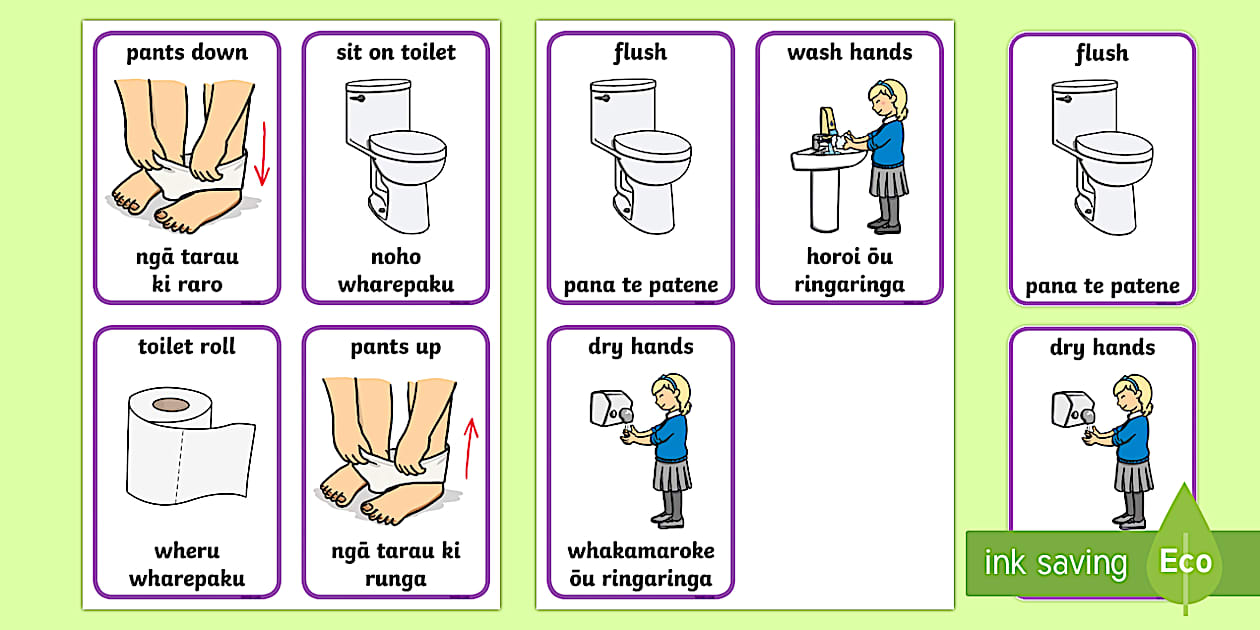 pants down

ngā tarau ki raro

sit on toilet

noho wharepaku

toilet roll

wheru wharepaku

pants up

ngā tarau ki runga

flush

pana te patene

wash hands

horoi ōu ringaringa

dry hands

whakamaroke ōu ringaringa

flush

pana te patene

dry hands

ink saving Eco