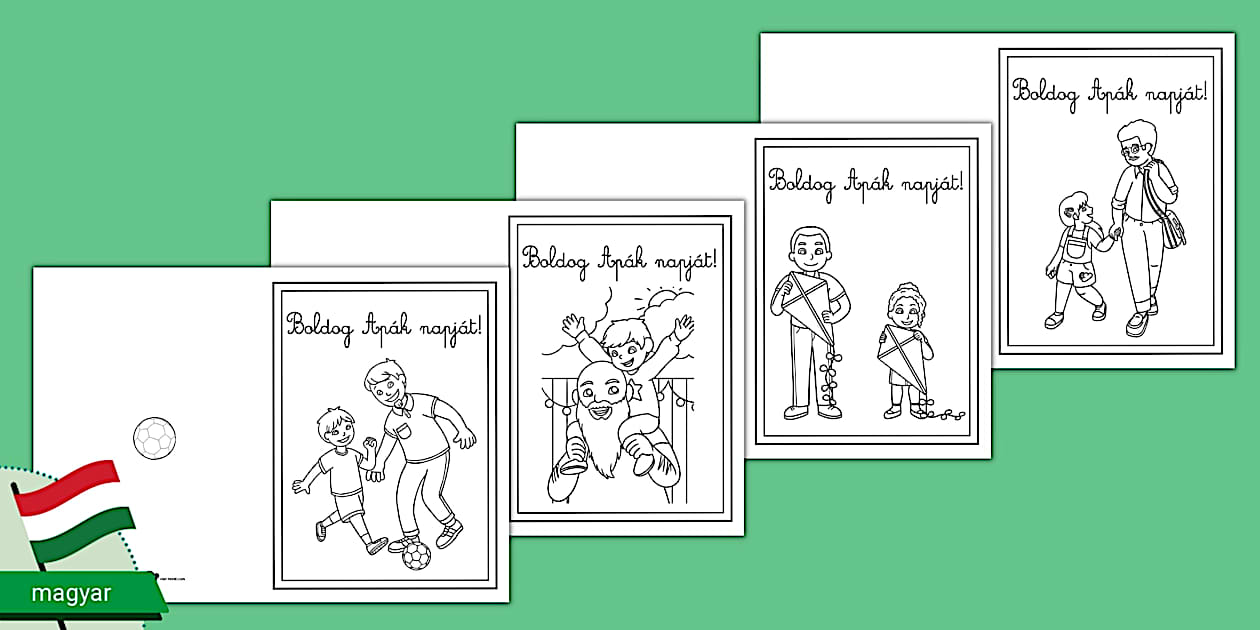 Boldog Apák napját!

Boldog Apák napját!

Boldog Apák napját!

Boldog Apák napját!

magyar