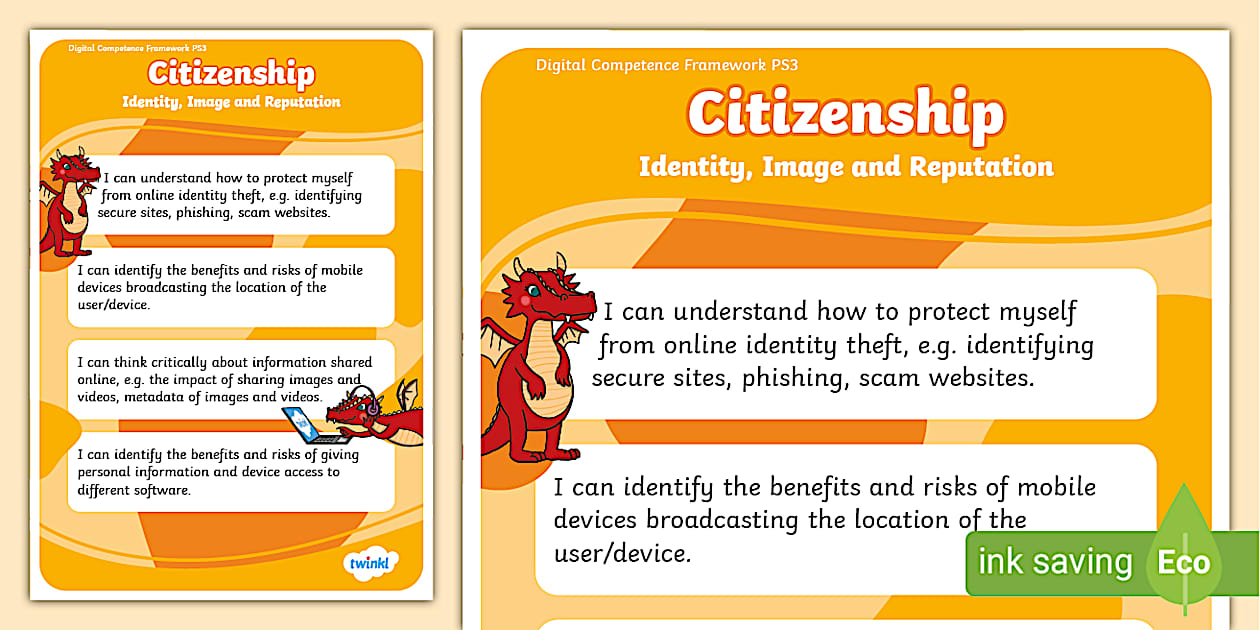 Digital Competence Framework PS3

Citizenship

Identity, Image and Reputation

I can understand how to protect myself from online identity theft, e.g. identifying secure sites, phishing, scam websites.

I can identify the benefits and risks of mobile devices broadcasting the location of the user/device.

I can think critically about information shared online, e.g. the impact of sharing images and videos, metadata of images and videos.

I can identify the benefits and risks of giving personal information and device access to different software.

twinkl

Digital Competence Framework PS3

Citizenship

Identity, Image and Reputation

I can understand how to protect myself from online identity theft, e.g. identifying secure sites, phishing, scam websites.

I can identify the benefits and risks of mobile devices broadcasting the location of the user/device.

ink saving Eco