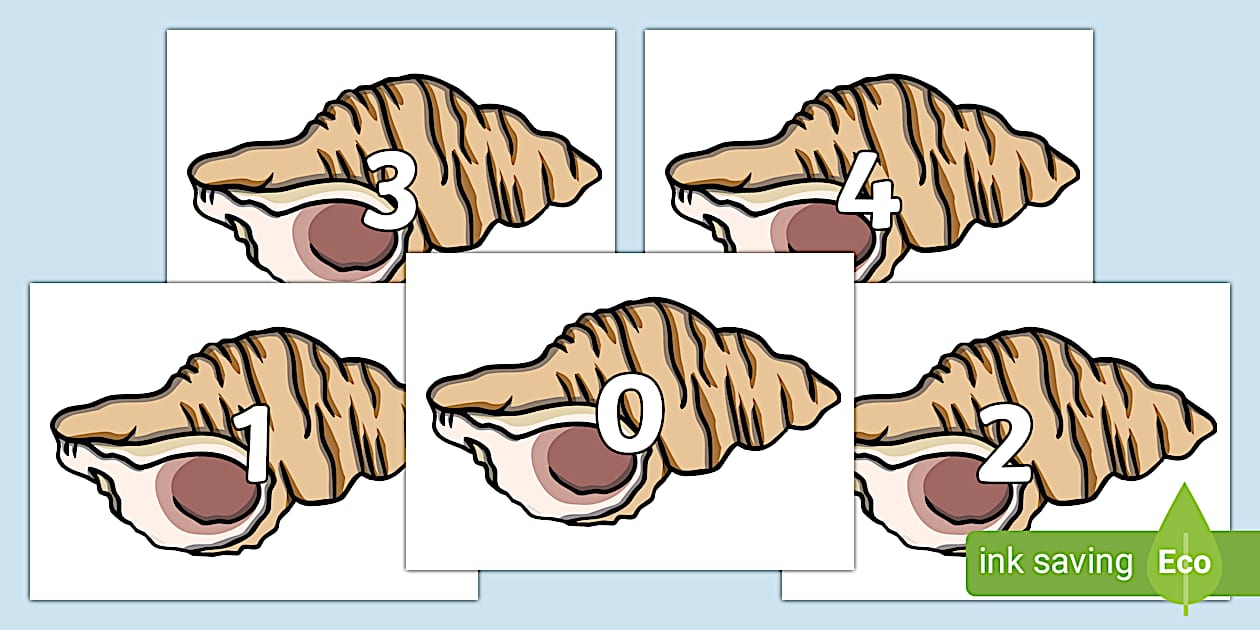 3

4

1

0

2

ink saving Eco