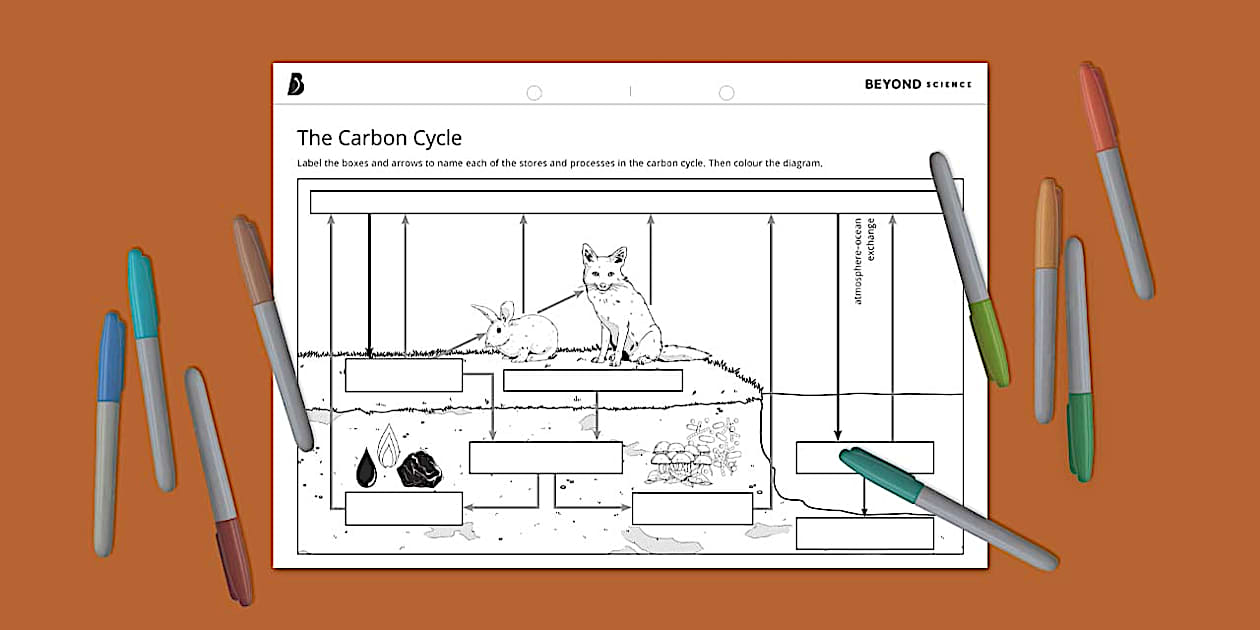 BEYOND SCIENCE

The Carbon Cycle

Label the boxes and arrows to name each of the stores and processes in the carbon cycle. Then colour the diagram.

atmosphere-ocean exchange