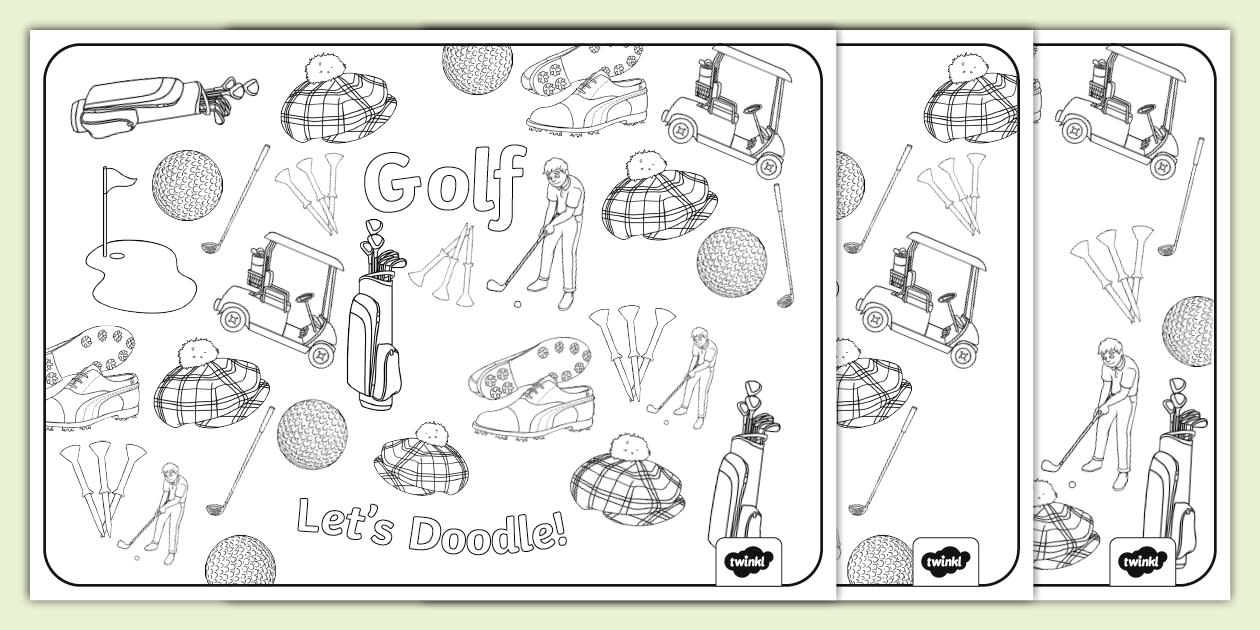 Golf

Let's Doodle!

twinkl

twinkl

twinkl