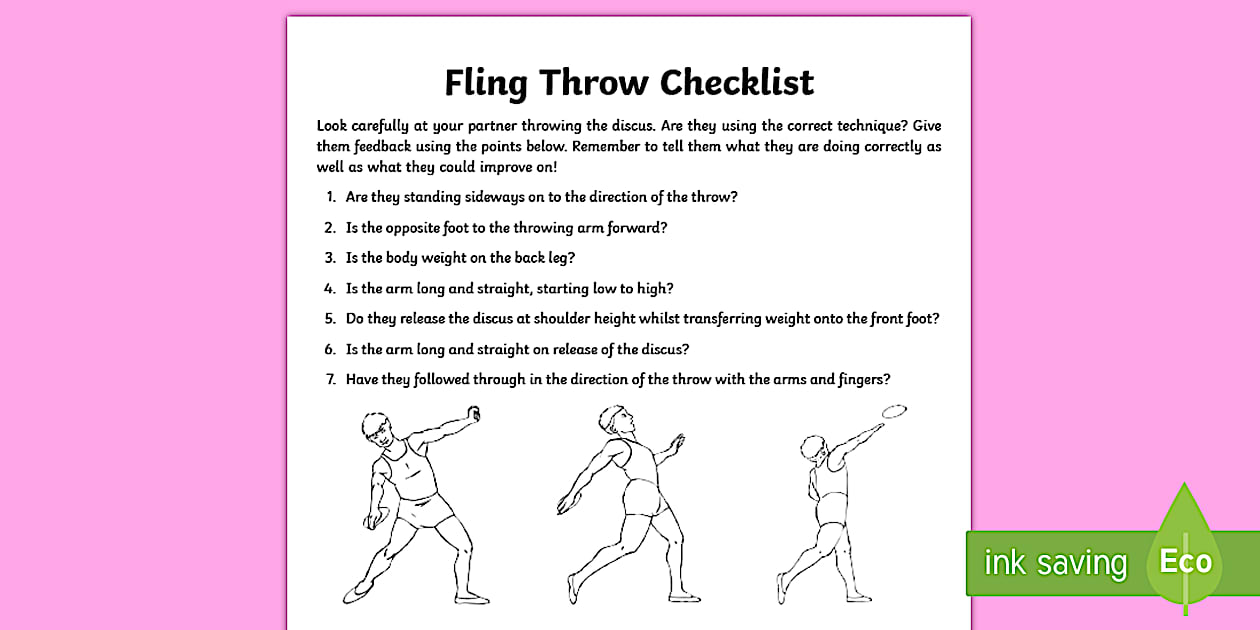 Fling Throw Checklist

Look carefully at your partner throwing the discus. Are they using the correct technique? Give them feedback using the points below. Remember to tell them what they are doing correctly as well as what they could improve on!

1. Are they standing sideways on to the direction of the throw?
2. Is the opposite foot to the throwing arm forward?
3. Is the body weight on the back leg?
4. Is the arm long and straight, starting low to high?
5. Do they release the discus at shoulder height whilst transferring weight onto the front foot?
6. Is the arm long and straight on release of the discus?
7. Have they followed through in the direction of the throw with the arms and fingers?

ink saving Eco