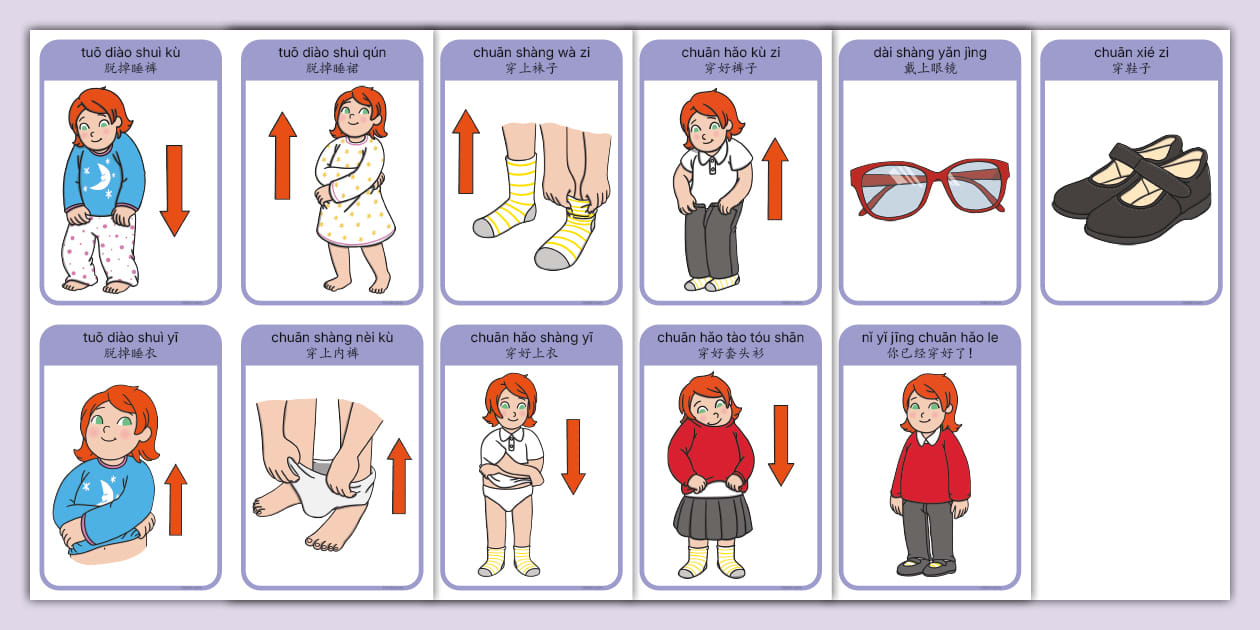 tuō diào shuì kù
脱掉睡裤

tuō diào shuì qún
脱掉睡裙

chuān shàng wà zi
穿上袜子

chuān hǎo kù zi
穿好裤子

dài shàng yǎn jìng
戴上眼镜

chuān xié zi
穿鞋子

tuō diào shuì yī
脱掉睡衣

chuān shàng nèi kù
穿上内裤

chuān hǎo shàng yī
穿好上衣

chuān hǎo tào tóu shān
穿好套头衫

nǐ yǐ jīng chuān hǎo le
你已经穿好了!