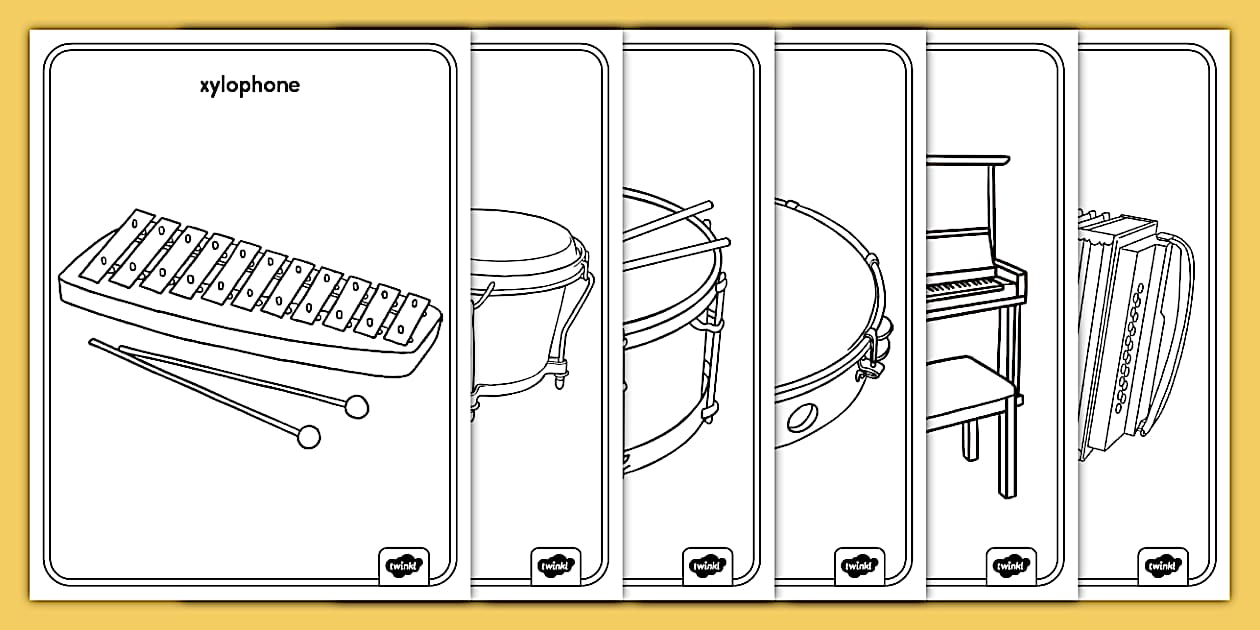 xylophone

twinkl

twinkl

twinkl

twinkl

twinkl

twinkl