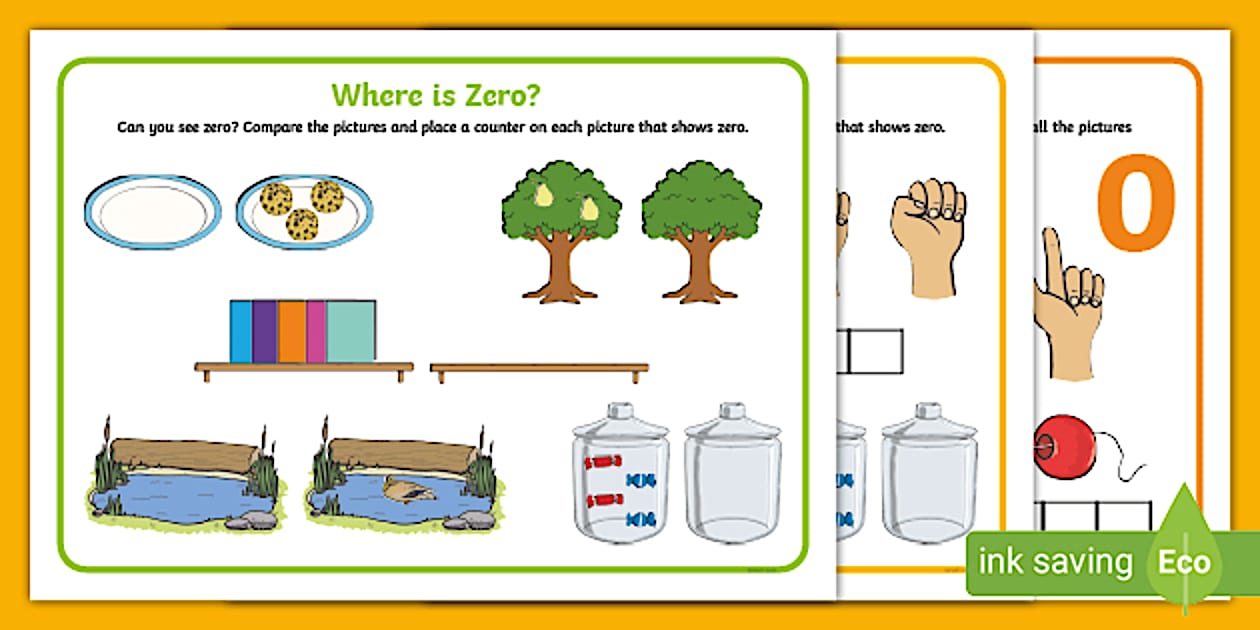 Where is Zero?

Can you see zero? Compare the pictures and place a counter on each picture that shows zero.

that shows zero.

all the pictures

0

ink saving

Eco