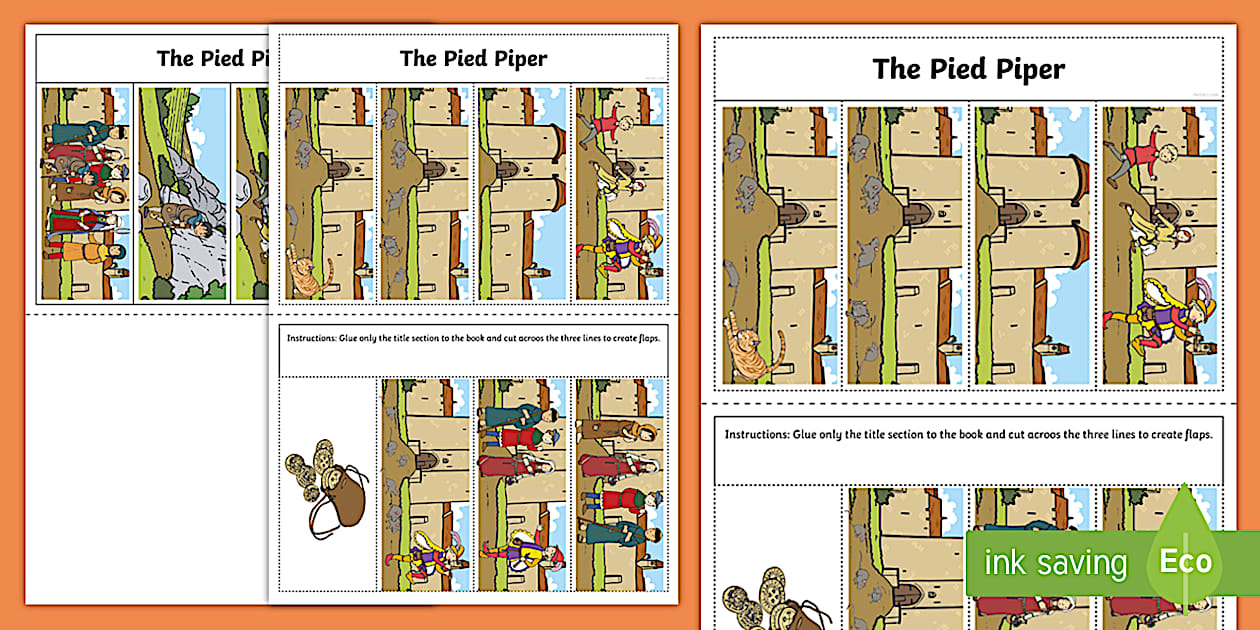 The Pied Pi

The Pied Piper

Instructions: Glue only the title section to the book and cut acroos the three lines to create flaps.

The Pied Piper

Instructions: Glue only the title section to the book and cut acroos the three lines to create flaps.

ink saving Eco