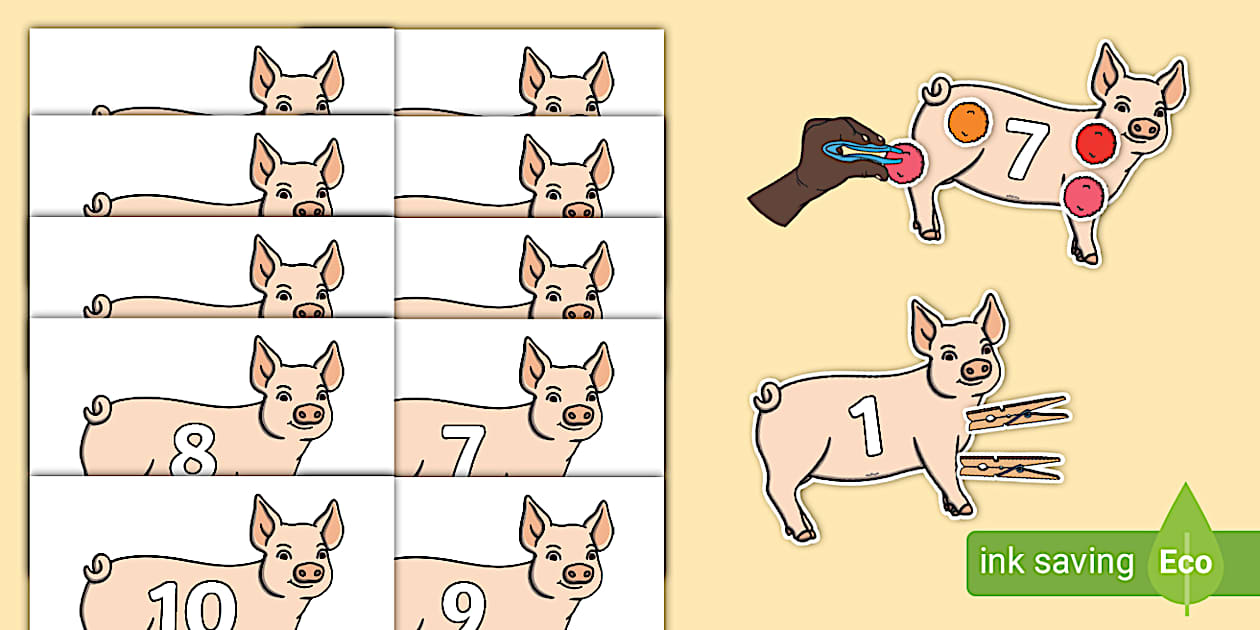 8

7

10

9

7

1

ink saving Eco