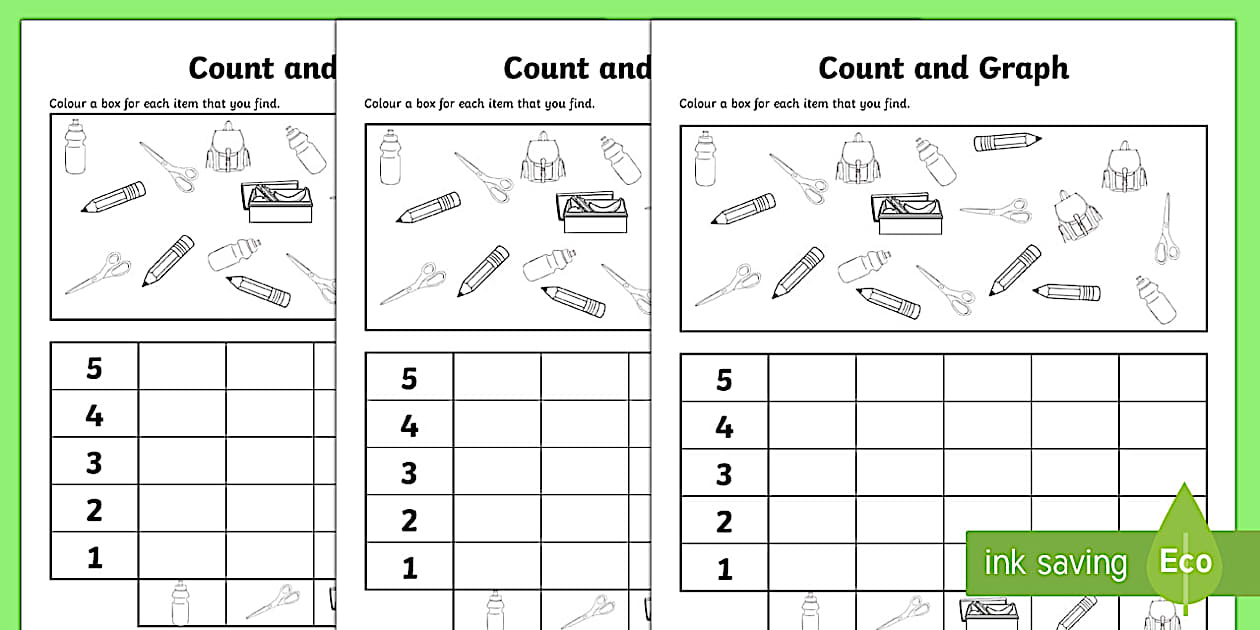 Count and

Colour a box for each item that you find.

| 5 | | | |
|---|---|---|---|
| 4 | | | |
| 3 | | | |
| 2 | | | |
| 1 | | | |

Count and

Colour a box for each item that you find.

| 5 | | | |
|---|---|---|---|
| 4 | | | |
| 3 | | | |
| 2 | | | |
| 1 | | | |

Count and Graph

Colour a box for each item that you find.

| 5 | | | | | |
|---|---|---|---|---|---|
| 4 | | | | | |
| 3 | | | | | |
| 2 | | | | | |
| 1 | | | | | |

ink saving Eco