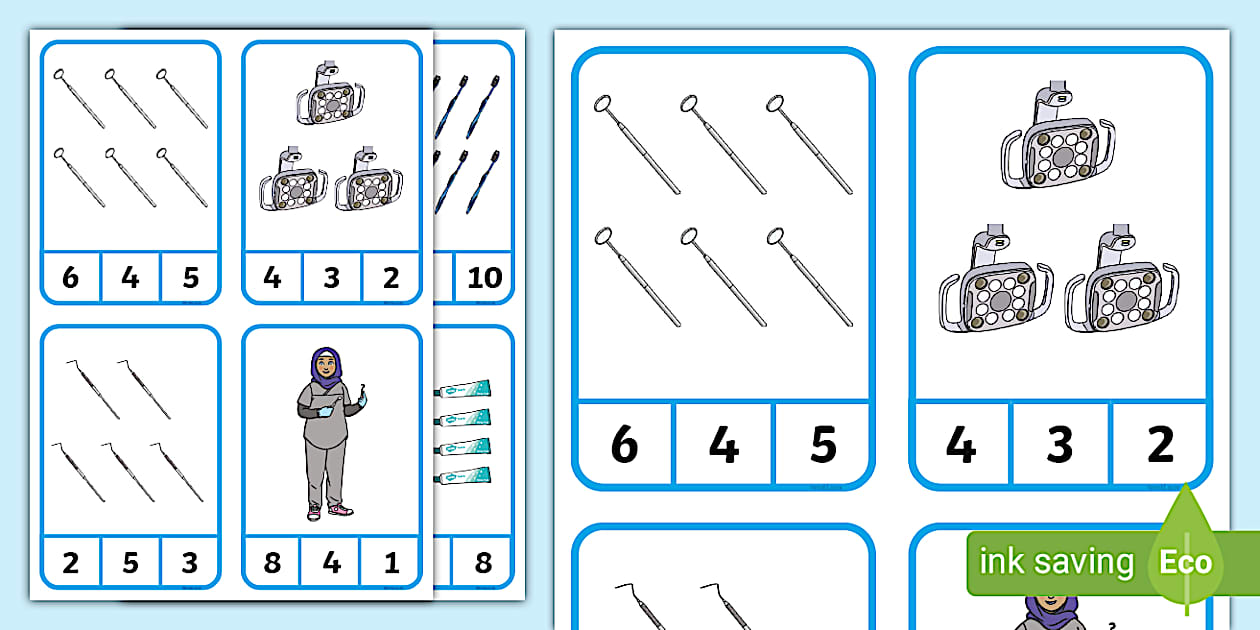 6 4 5

4 3 2

10

2 5 3

8 4 1

8

6 4 5

4 3 2

ink saving Eco