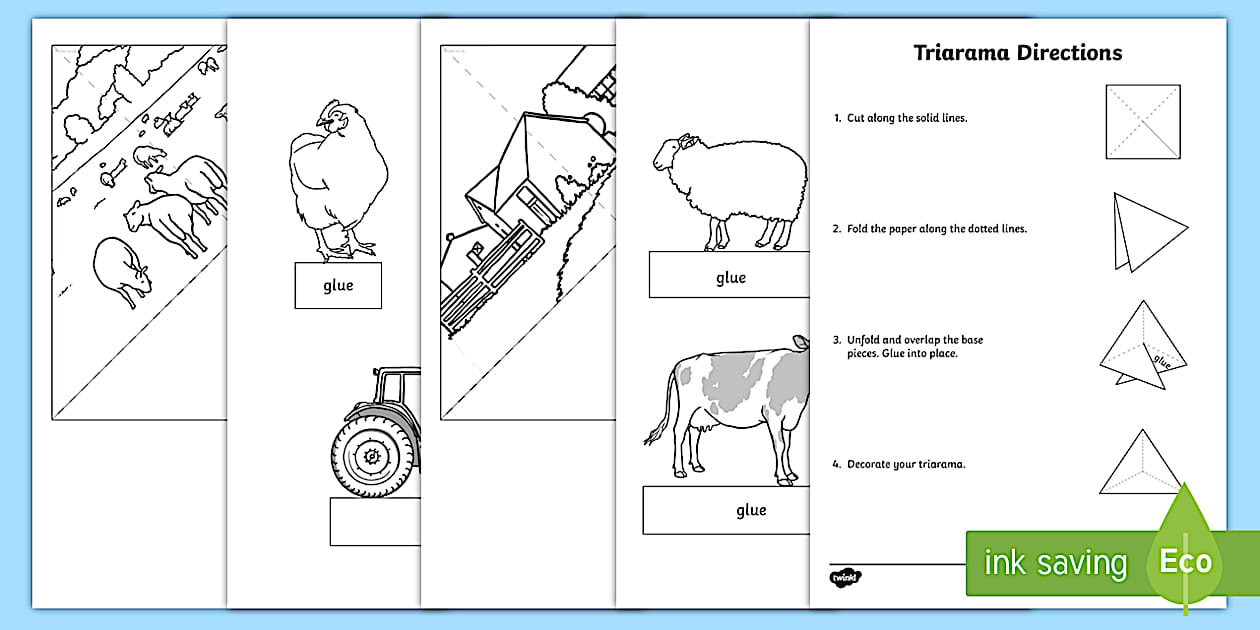 glue

glue

glue

Triarama Directions

1. Cut along the solid lines.

2. Fold the paper along the dotted lines.

3. Unfold and overlap the base pieces. Glue into place.

glue

4. Decorate your triarama.

twinkl

ink saving

Eco