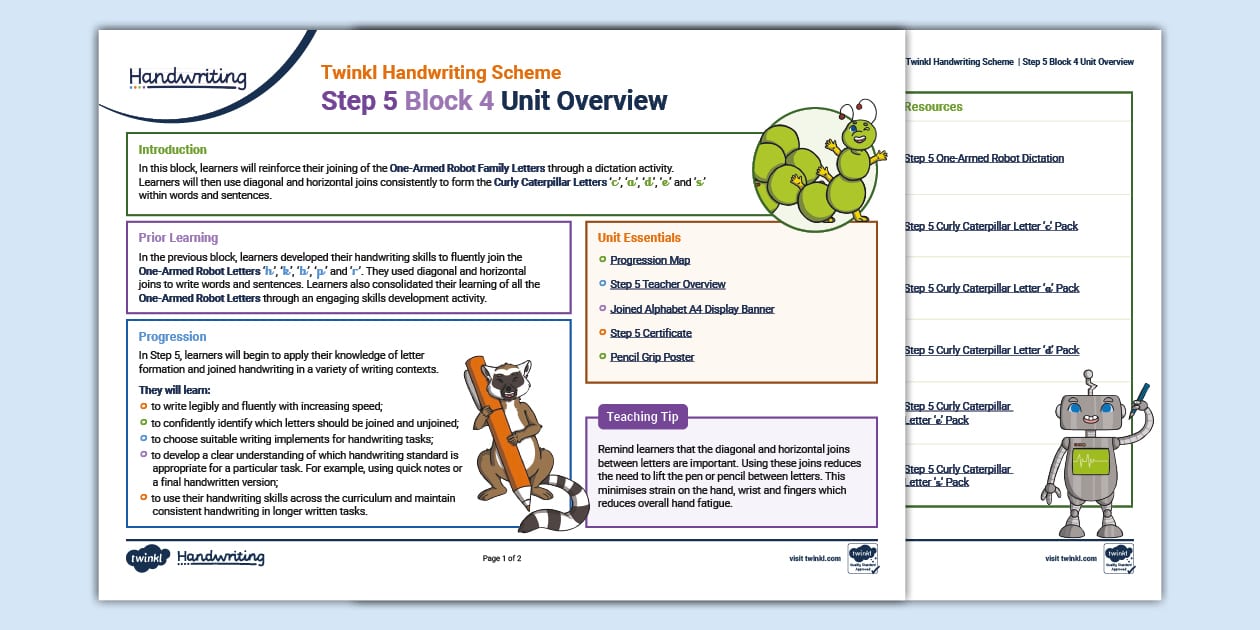 Handwriting

Twinkl Handwriting Scheme
Step 5 Block 4 Unit Overview

Introduction
In this block, learners will reinforce their joining of the One-Armed Robot Family Letters through a dictation activity. Learners will then use diagonal and horizontal joins consistently to form the Curly Caterpillar Letters 'c', 'a', 'd', 'e' and 's' within words and sentences.

Prior Learning
In the previous block, learners developed their handwriting skills to fluently join the One-Armed Robot Letters 'h', 'k', 'b', 'p' and 'r'. They used diagonal and horizontal joins to write words and sentences. Learners also consolidated their learning of all the One-Armed Robot Letters through an engaging skills development activity.

Progression
In Step 5, learners will begin to apply their knowledge of letter formation and joined handwriting in a variety of writing contexts.

They will learn:
to write legibly and fluently with increasing speed;
to confidently identify which letters should be joined and unjoined;
to choose suitable writing implements for handwriting tasks;
to develop a clear understanding of which handwriting standard is appropriate for a particular task. For example, using quick notes or a final handwritten version;
to use their handwriting skills across the curriculum and maintain consistent handwriting in longer written tasks.

Unit Essentials
Progression Map
Step 5 Teacher Overview
Joined Alphabet A4 Display Banner
Step 5 Certificate
Pencil Grip Poster

Teaching Tip
Remind learners that the diagonal and horizontal joins between letters are important. Using these joins reduces the need to lift the pen or pencil between letters. This minimises strain on the hand, wrist and fingers which reduces overall hand fatigue.

twinkl Handwriting
Page 1 of 2
visit twinkl.com
twinkl Quality Standard Approved

Twinkl Handwriting Scheme | Step 5 Block 4 Unit Overview

Resources
Step 5 One-Armed Robot Dictation
Step 5 Curly Caterpillar Letter 'c' Pack
Step 5 Curly Caterpillar Letter 'a' Pack
Step 5 Curly Caterpillar Letter 'd' Pack
Step 5 Curly Caterpillar Letter 'e' Pack
Step 5 Curly Caterpillar Letter 's' Pack

visit twinkl.com
twinkl Quality Standard Approved