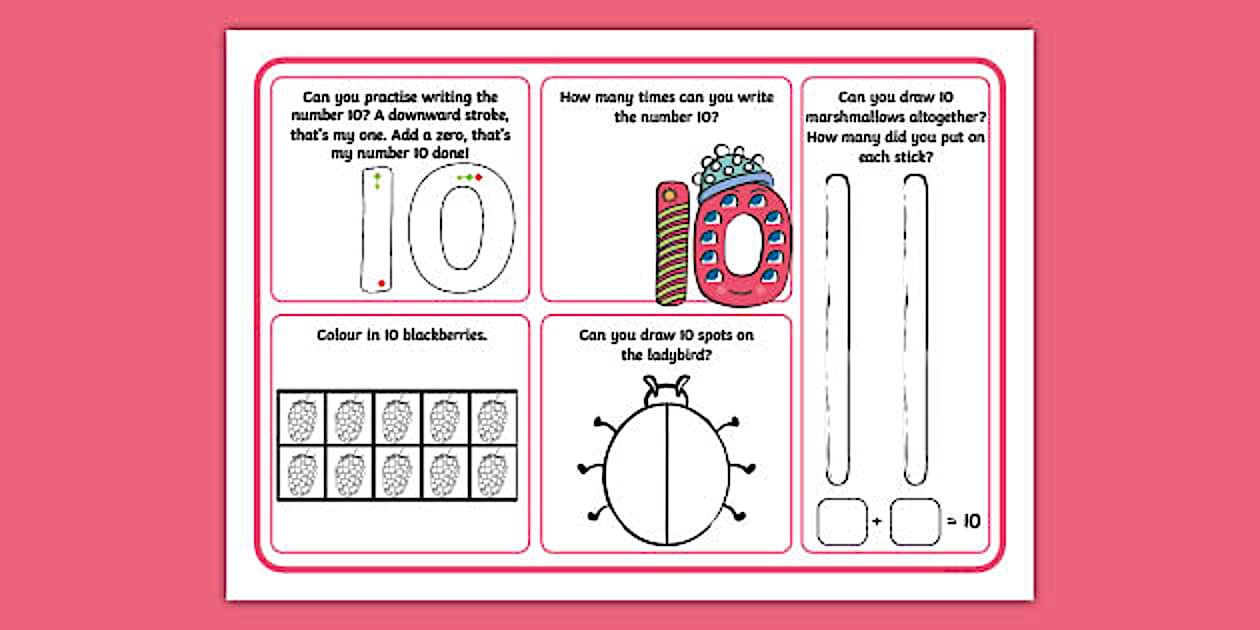 Can you practise writing the number 10? A downward stroke, that's my one. Add a zero, that's my number 10 done!

10

How many times can you write the number 10?

Can you draw 10 marshmallows altogether? How many did you put on each stick?

Colour in 10 blackberries.

Can you draw 10 spots on the ladybird?

+ = 10