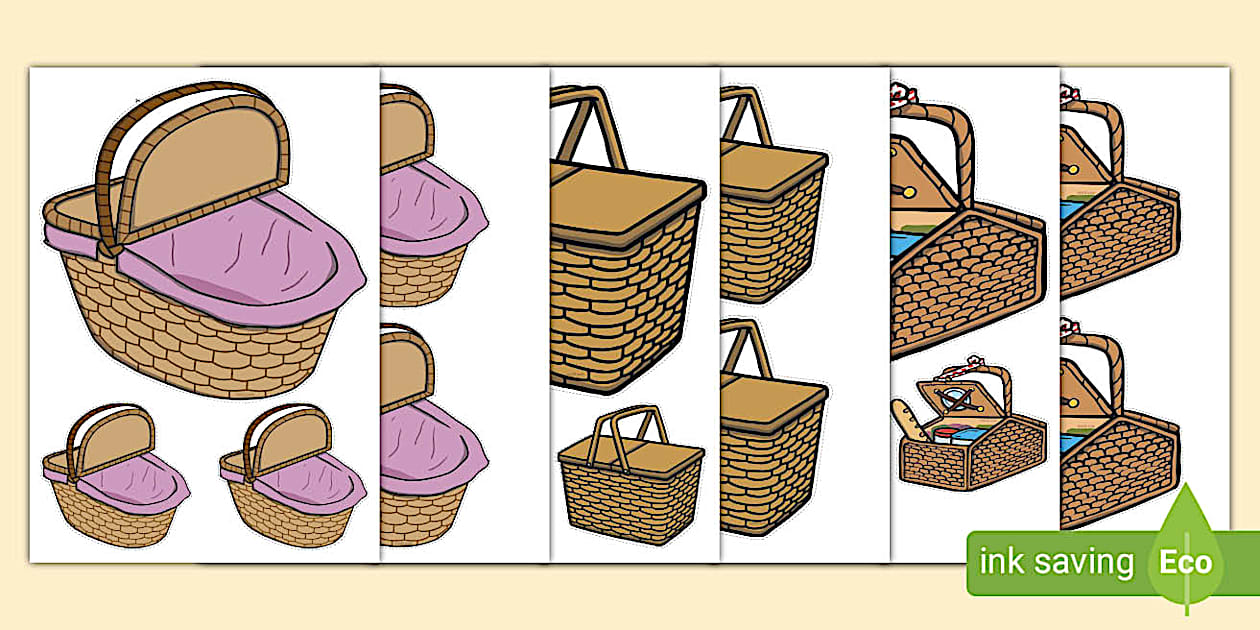 ink saving Eco