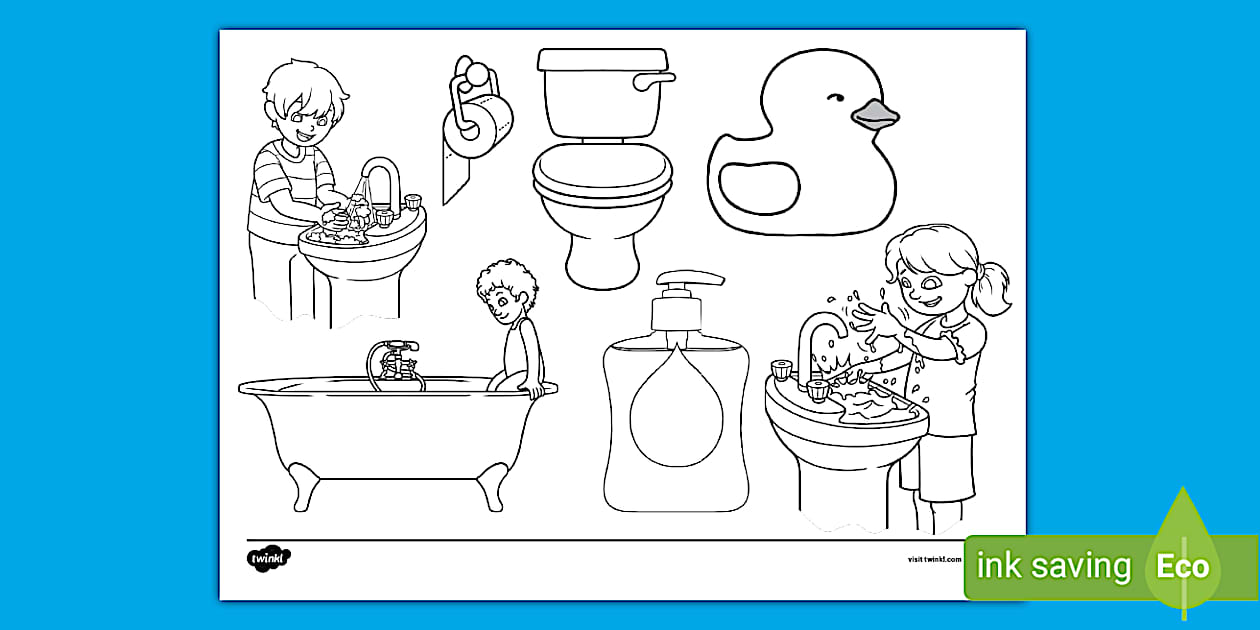 twinkl

visit twinkl.com

ink saving Eco