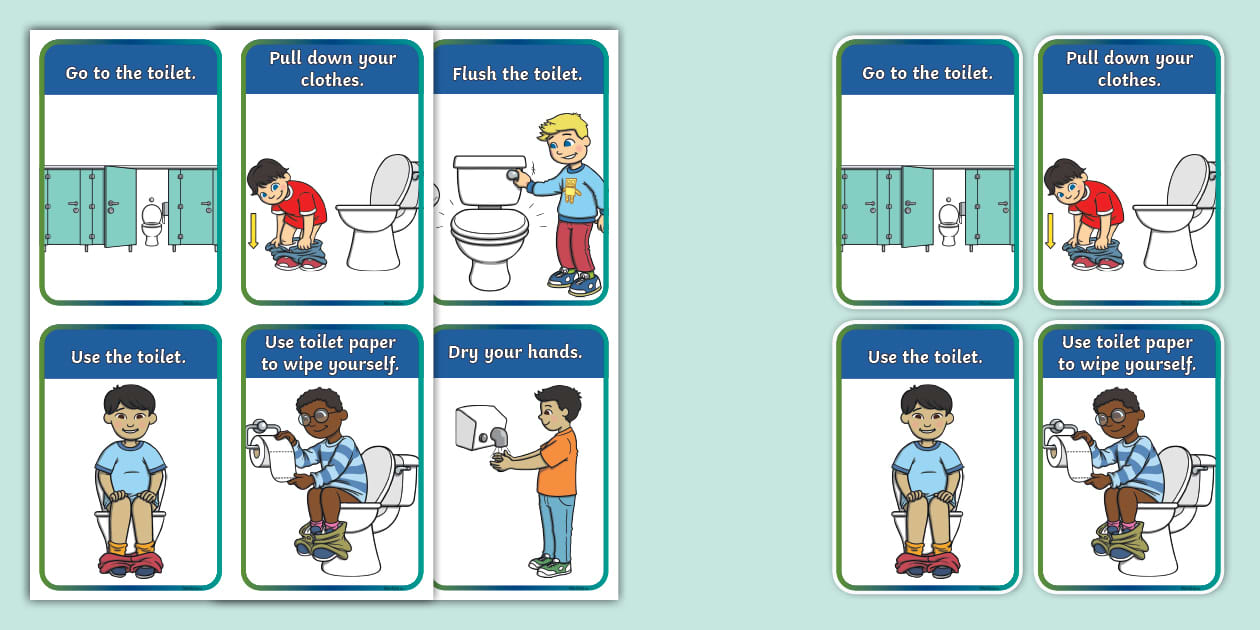 Go to the toilet.

Pull down your clothes.

Flush the toilet.

Use the toilet.

Use toilet paper to wipe yourself.

Dry your hands.

Go to the toilet.

Pull down your clothes.

Use the toilet.

Use toilet paper to wipe yourself.