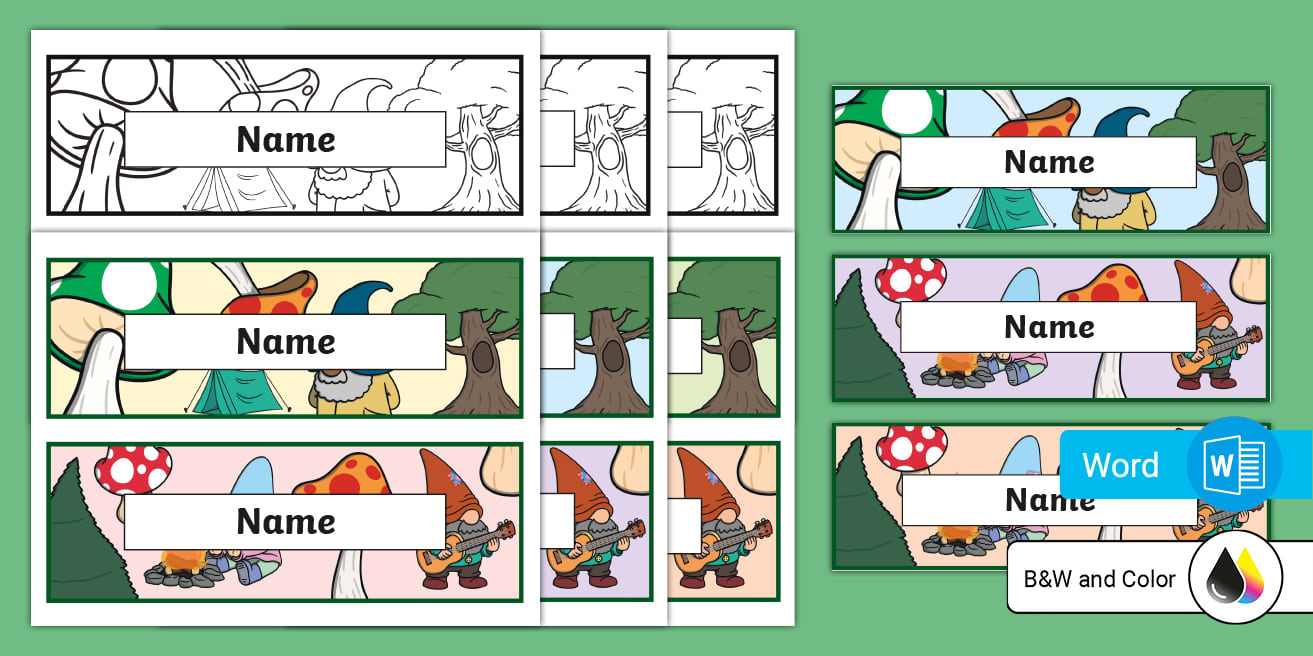 Name

Name

Name

Name

Name

Name

Word

W

B&W and Color