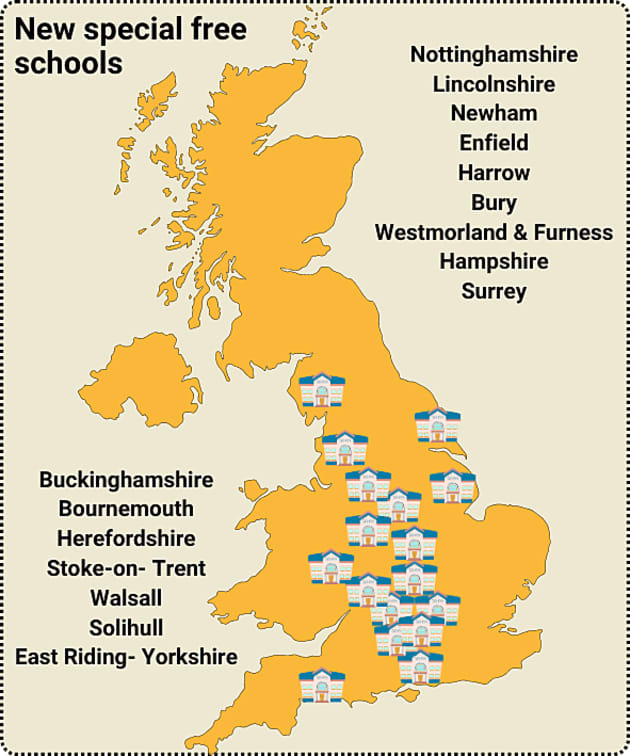 New special free schools

Nottinghamshire
Lincolnshire
Newham
Enfield
Harrow
Bury
Westmorland & Furness
Hampshire
Surrey

Buckinghamshire
Bournemouth
Herefordshire
Stoke-on- Trent
Walsall
Solihull
East Riding- Yorkshire