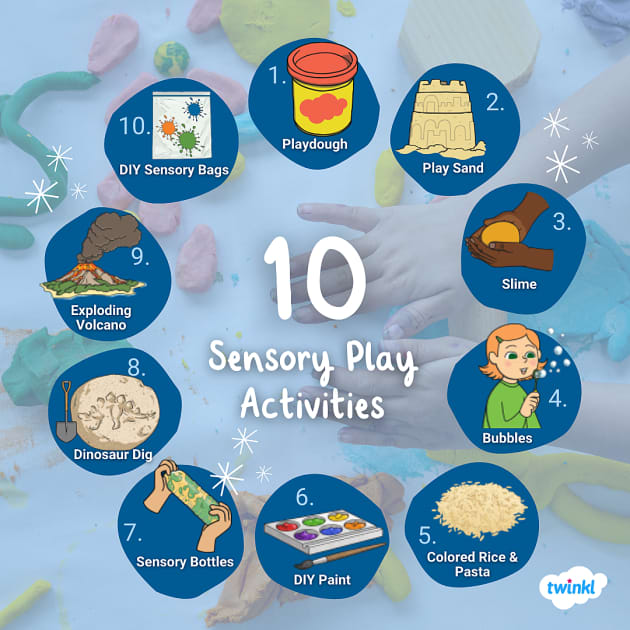 10

Sensory Play Activities

1. Playdough

2. Play Sand

3. Slime

4. Bubbles

5. Colored Rice & Pasta

6. DIY Paint

7. Sensory Bottles

8. Dinosaur Dig

9. Exploding Volcano

10. DIY Sensory Bags

twinkl