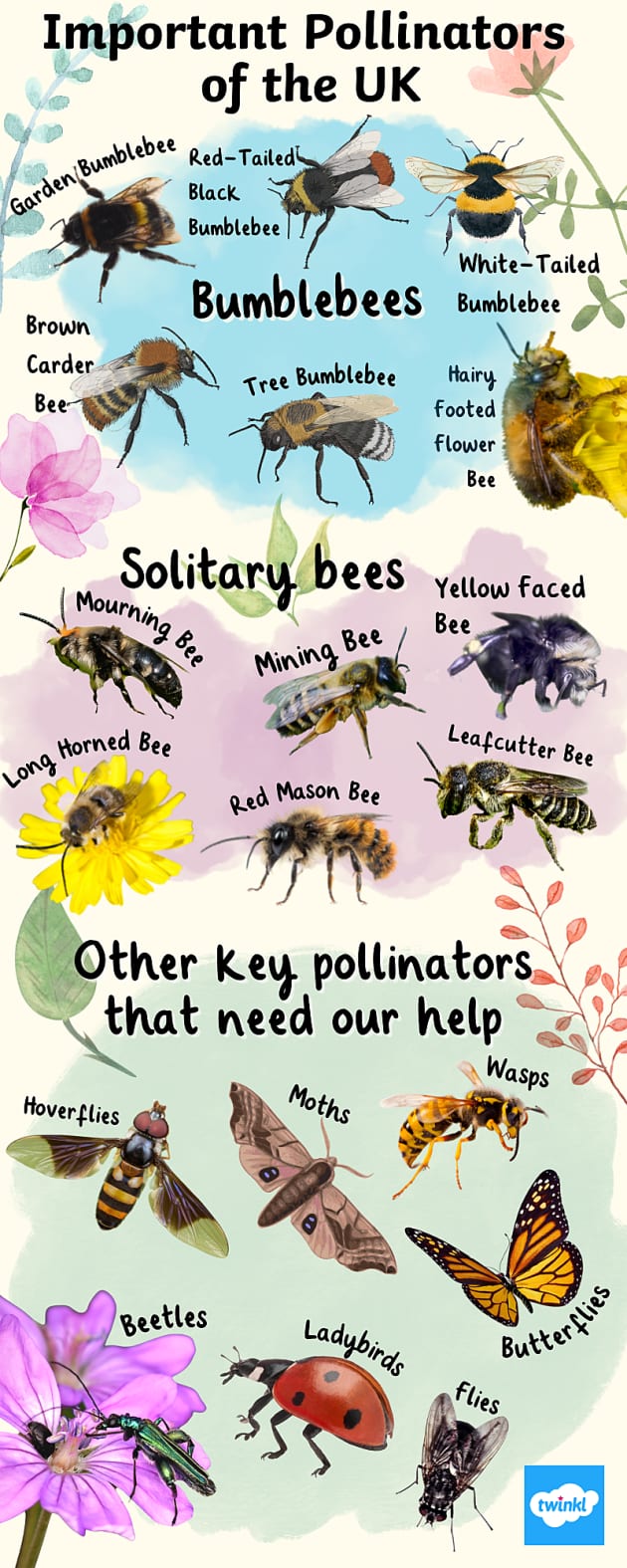 Important Pollinators of the UK

Garden Bumblebee

Red-Tailed Black Bumblebee

White-Tailed Bumblebee

Bumblebees

Brown Carder Bee

Tree Bumblebee

Hairy Footed Flower Bee

Solitary bees

Mourning Bee

Mining Bee

Yellow Faced Bee

Long Horned Bee

Red Mason Bee

Leafcutter Bee

Other key pollinators that need our help

Hoverflies

Moths

Wasps

Butterflies

Beetles

Ladybirds

Flies

twinkl